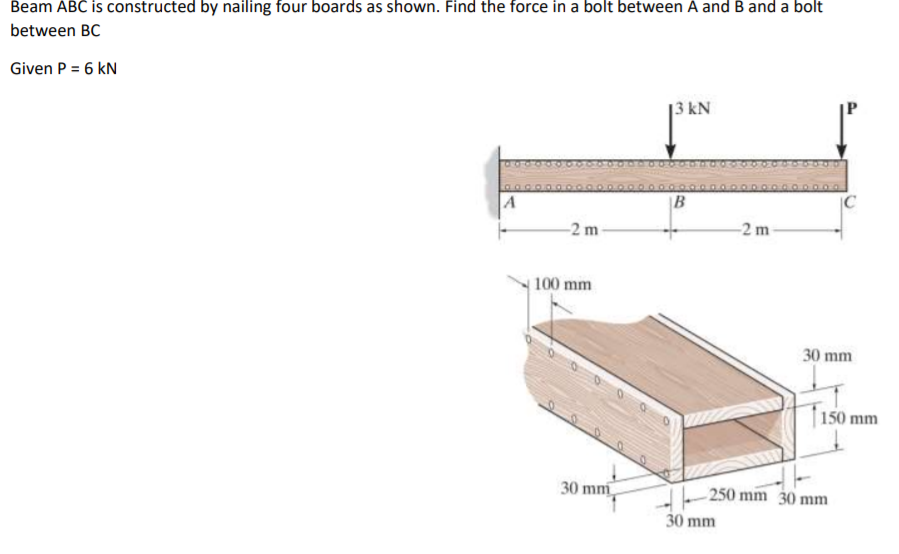 Beam ABC is constructed by nailing four boards as shown. Find the force in a bolt between A and B and a bolt between BC

Given P = 6 kN

3 kN

P

A

B

C

2 m

2 m

100 mm

30 mm

150 mm

30 mm

250 mm

30 mm

30 mm