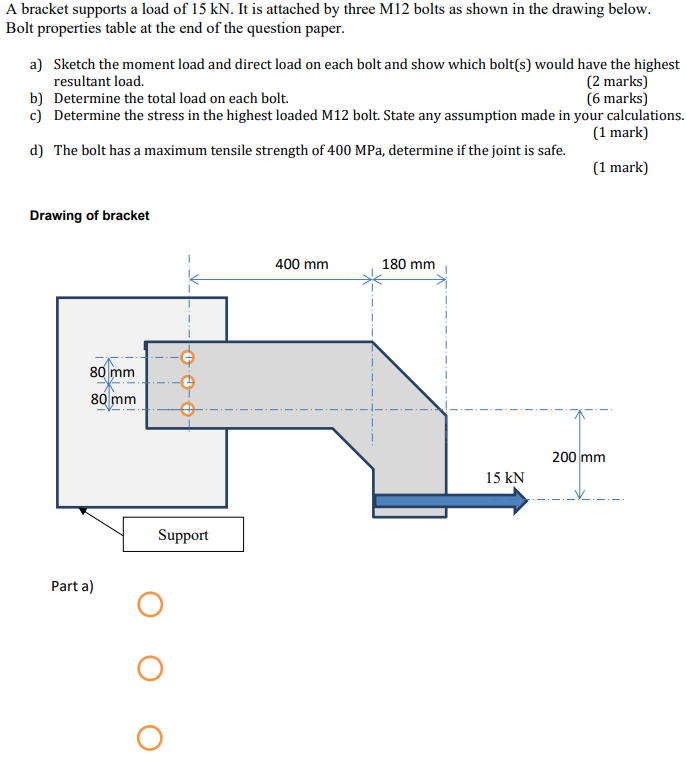 A bracket supports a load of 15 kN. It is attached by three M12 bolts as shown in the drawing below. Bolt properties table at the end of the question paper.

a) Sketch the moment load and direct load on each bolt and show which bolt(s) would have the highest resultant load. (2 marks)
b) Determine the total load on each bolt. (6 marks)
c) Determine the stress in the highest loaded M12 bolt. State any assumption made in your calculations. (1 mark)
d) The bolt has a maximum tensile strength of 400 MPa, determine if the joint is safe. (1 mark)

Drawing of bracket

400 mm
180 mm
80 mm
80 mm
200 mm
15 kN
Support

Part a)