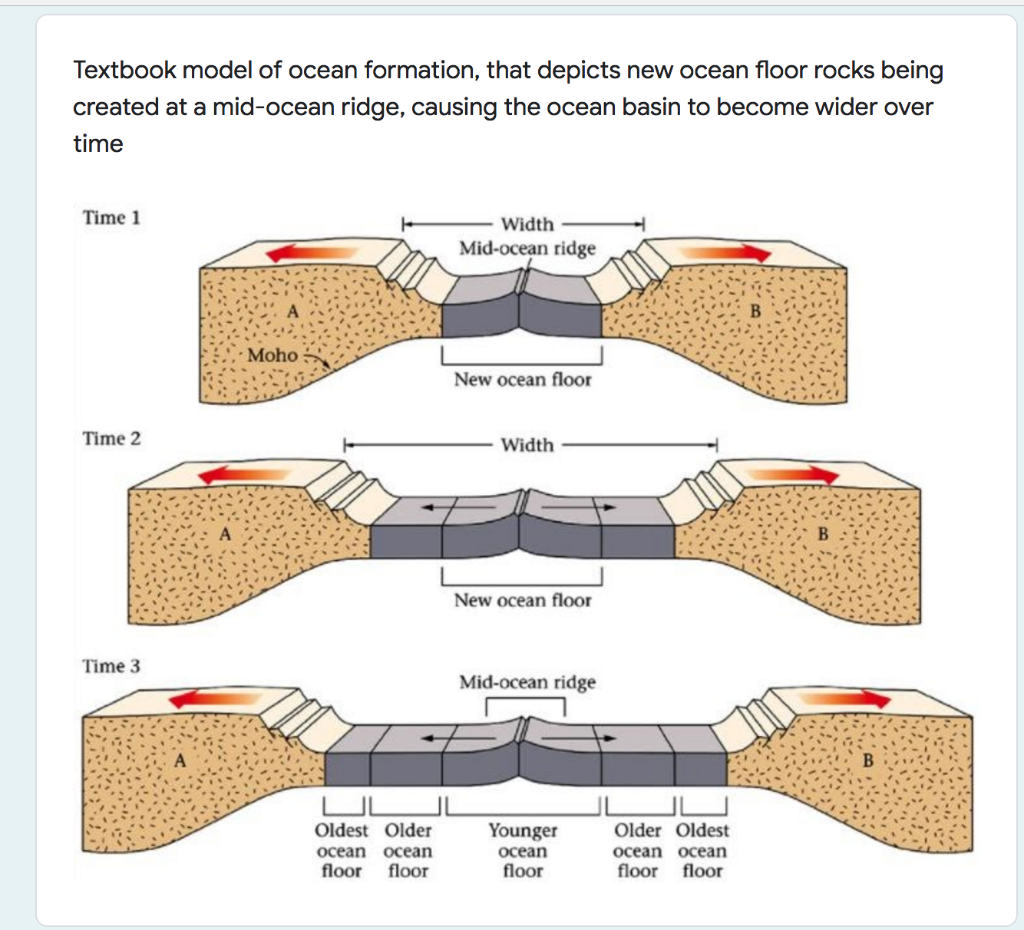 Textbook model of ocean formation, that depicts new ocean floor rocks being created at a mid-ocean ridge, causing the ocean basin to become wider over time

Time 1

Width

Mid-ocean ridge

A

B

Moho

New ocean floor

Time 2

Width

A

B

New ocean floor

Time 3

Mid-ocean ridge

A

B

Oldest ocean floor

Older ocean floor

Younger ocean floor

Older ocean floor

Oldest ocean floor