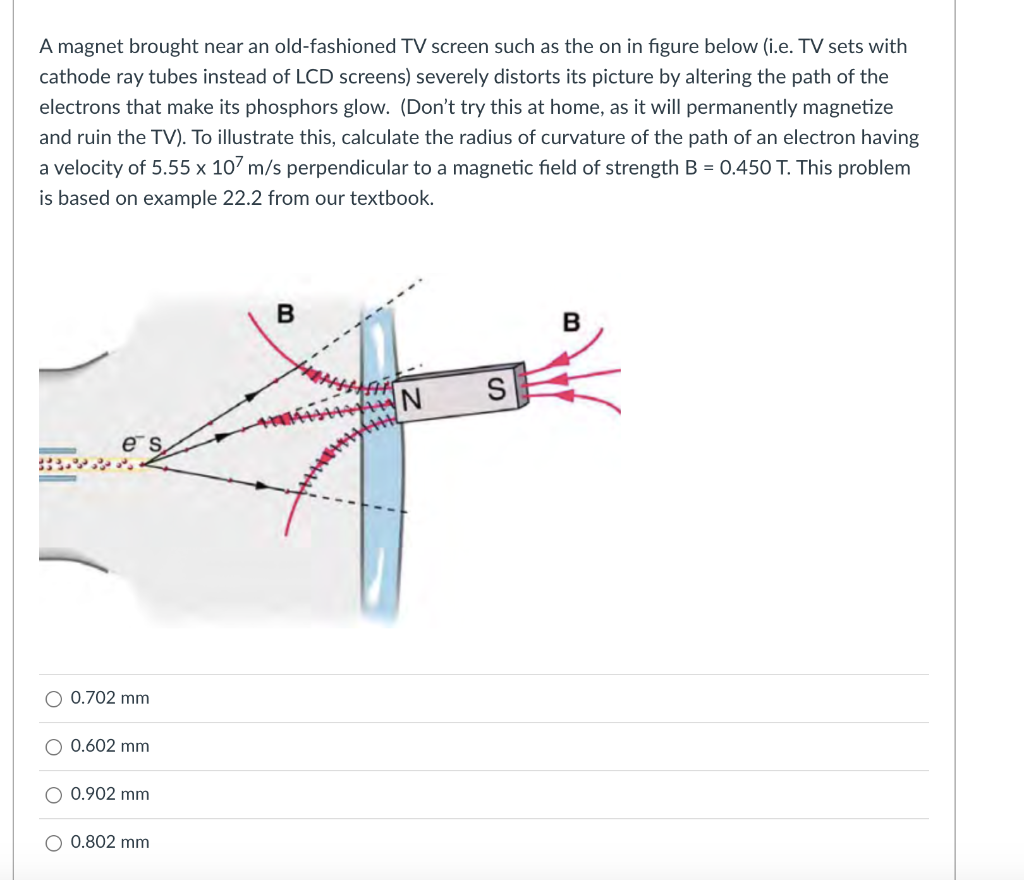 A magnet brought near an old-fashioned TV screen such as the on in figure below (i.e. TV sets with cathode ray tubes instead of LCD screens) severely distorts its picture by altering the path of the electrons that make its phosphors glow. (Don't try this at home, as it will permanently magnetize and ruin the TV). To illustrate this, calculate the radius of curvature of the path of an electron having a velocity of 5.55 x $10^7$ m/s perpendicular to a magnetic field of strength B = 0.450 T. This problem is based on example 22.2 from our textbook.

B
B
N
S
$e^-$s

0.702 mm

0.602 mm

0.902 mm

0.802 mm