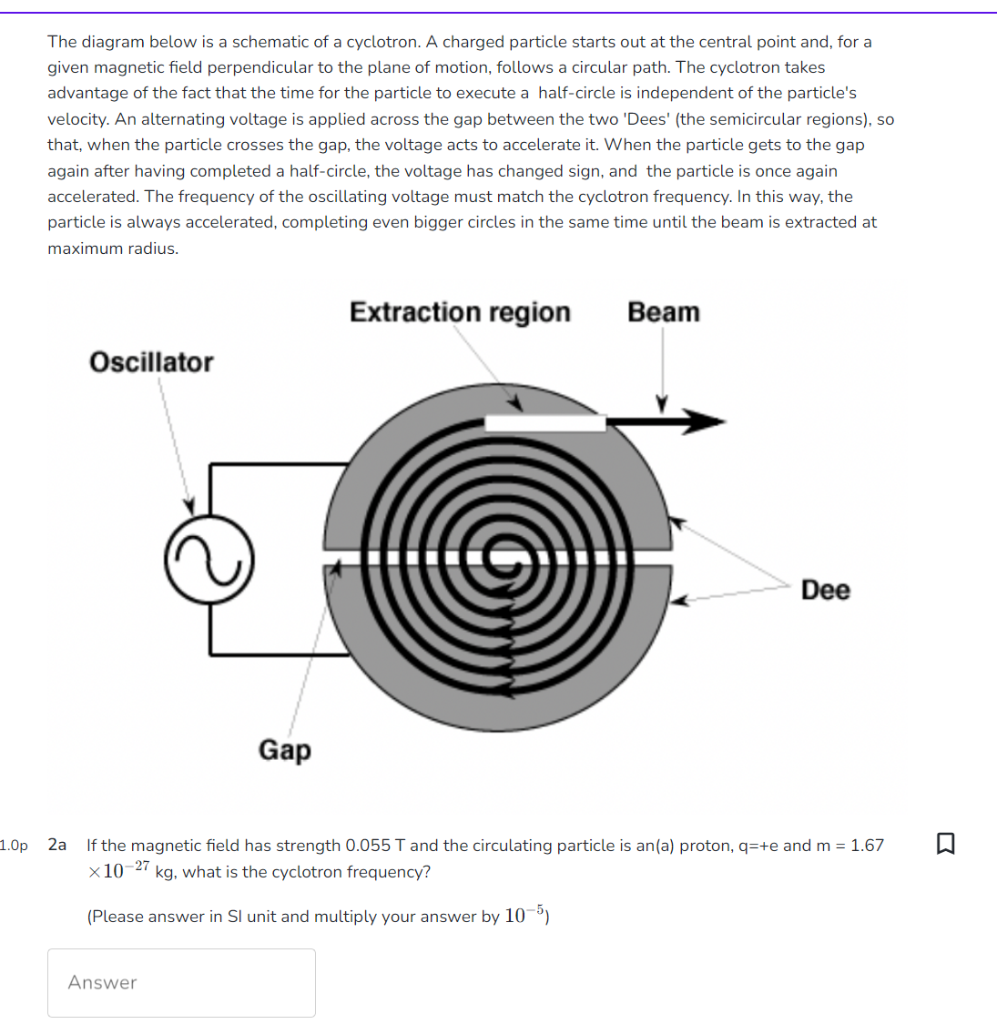 The diagram below is a schematic of a cyclotron. A charged particle starts out at the central point and, for a given magnetic field perpendicular to the plane of motion, follows a circular path. The cyclotron takes advantage of the fact that the time for the particle to execute a half-circle is independent of the particle's velocity. An alternating voltage is applied across the gap between the two 'Dees' (the semicircular regions), so that, when the particle crosses the gap, the voltage acts to accelerate it. When the particle gets to the gap again after having completed a half-circle, the voltage has changed sign, and the particle is once again accelerated. The frequency of the oscillating voltage must match the cyclotron frequency. In this way, the particle is always accelerated, completing even bigger circles in the same time until the beam is extracted at maximum radius.

Extraction region

Beam

Oscillator

Dee

Gap

1.0p 2a If the magnetic field has strength 0.055 T and the circulating particle is an(a) proton, q=+e and m = 1.67 $\times 10^{-27}$ kg, what is the cyclotron frequency?

(Please answer in SI unit and multiply your answer by $10^{-5}$)

Answer