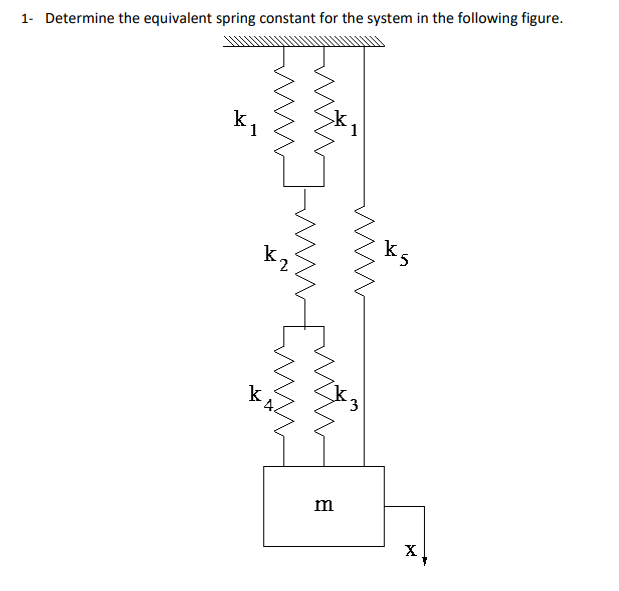 1- Determine the equivalent spring constant for the system in the following figure.

$k_1$ $k_1$

$k_2$ $k_5$

$k_4$ $k_3$

m

x