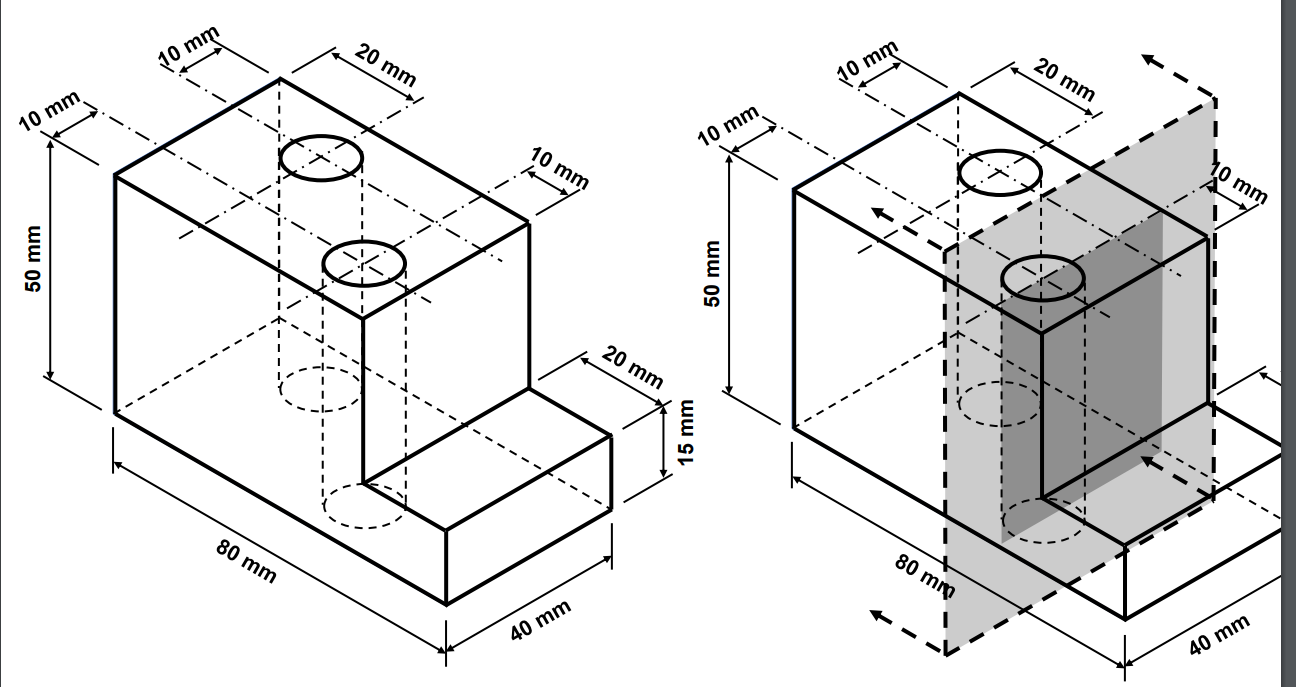 10 mm
20 mm
10 mm
10 mm
50 mm
20 mm
15 mm
80 mm
40 mm

10 mm
20 mm
10 mm
10 mm
50 mm
80 mm
40 mm