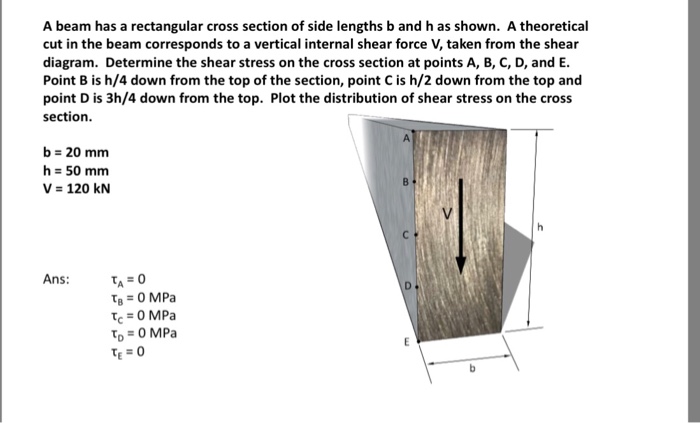 A beam has a rectangular cross section of side lengths b and h as shown. A theoretical cut in the beam corresponds to a vertical internal shear force V, taken from the shear diagram. Determine the shear stress on the cross section at points A, B, C, D, and E. Point B is h/4 down from the top of the section, point C is h/2 down from the top and point D is 3h/4 down from the top. Plot the distribution of shear stress on the cross section.

b = 20 mm
h = 50 mm
V = 120 kN

Ans: $\tau_A = 0$
$\tau_B = 0$ MPa
$\tau_C = 0$ MPa
$\tau_D = 0$ MPa
$\tau_E = 0$

A
B
C
D
E
V
h
b