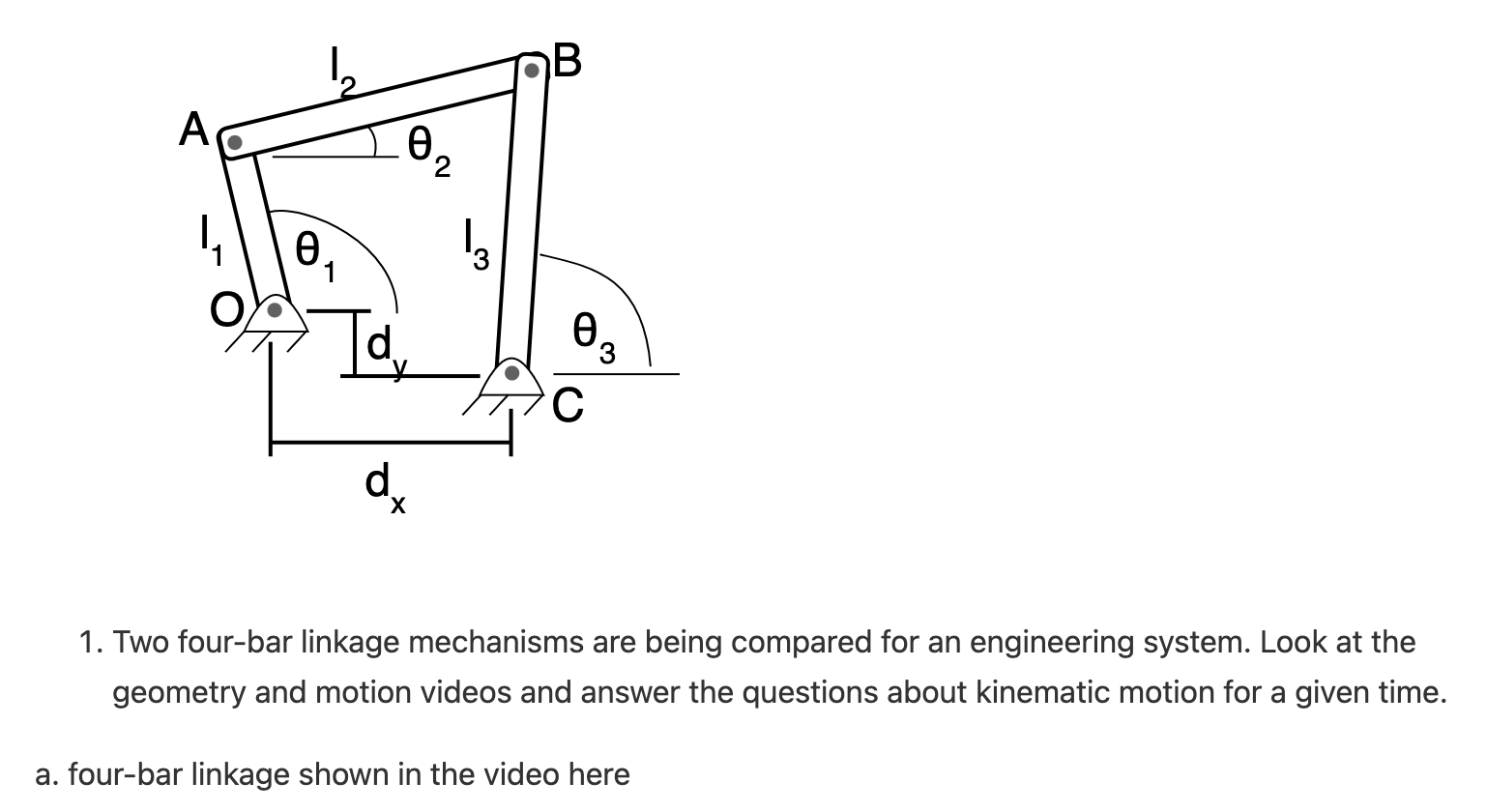 $l_2$
B
A
$\theta_2$
$l_1$
$\theta_1$
$l_3$
O
$d_y$
$\theta_3$
C
$d_x$

1. Two four-bar linkage mechanisms are being compared for an engineering system. Look at the geometry and motion videos and answer the questions about kinematic motion for a given time.

a. four-bar linkage shown in the video here