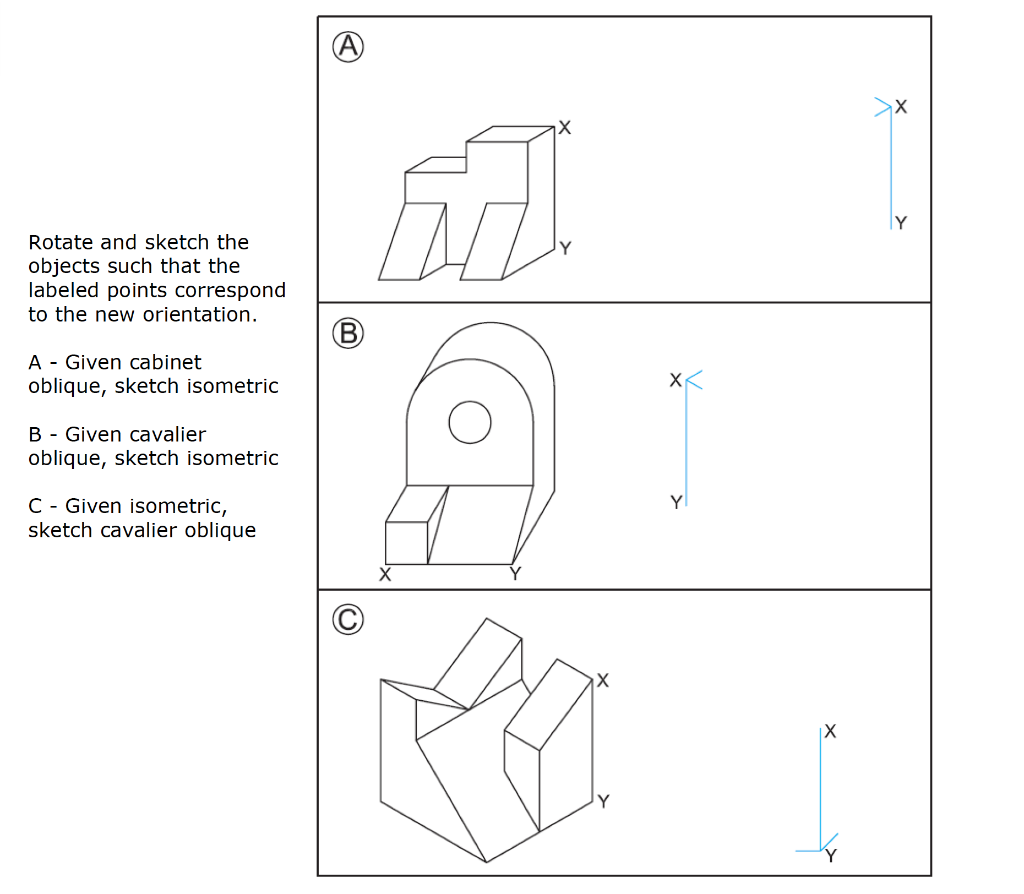 Rotate and sketch the objects such that the labeled points correspond to the new orientation.

A - Given cabinet oblique, sketch isometric

B - Given cavalier oblique, sketch isometric

C - Given isometric, sketch cavalier oblique

Ⓐ
X
Y
X
Y

Ⓑ
X
Y
X
Y

Ⓒ
X
Y
X
Y