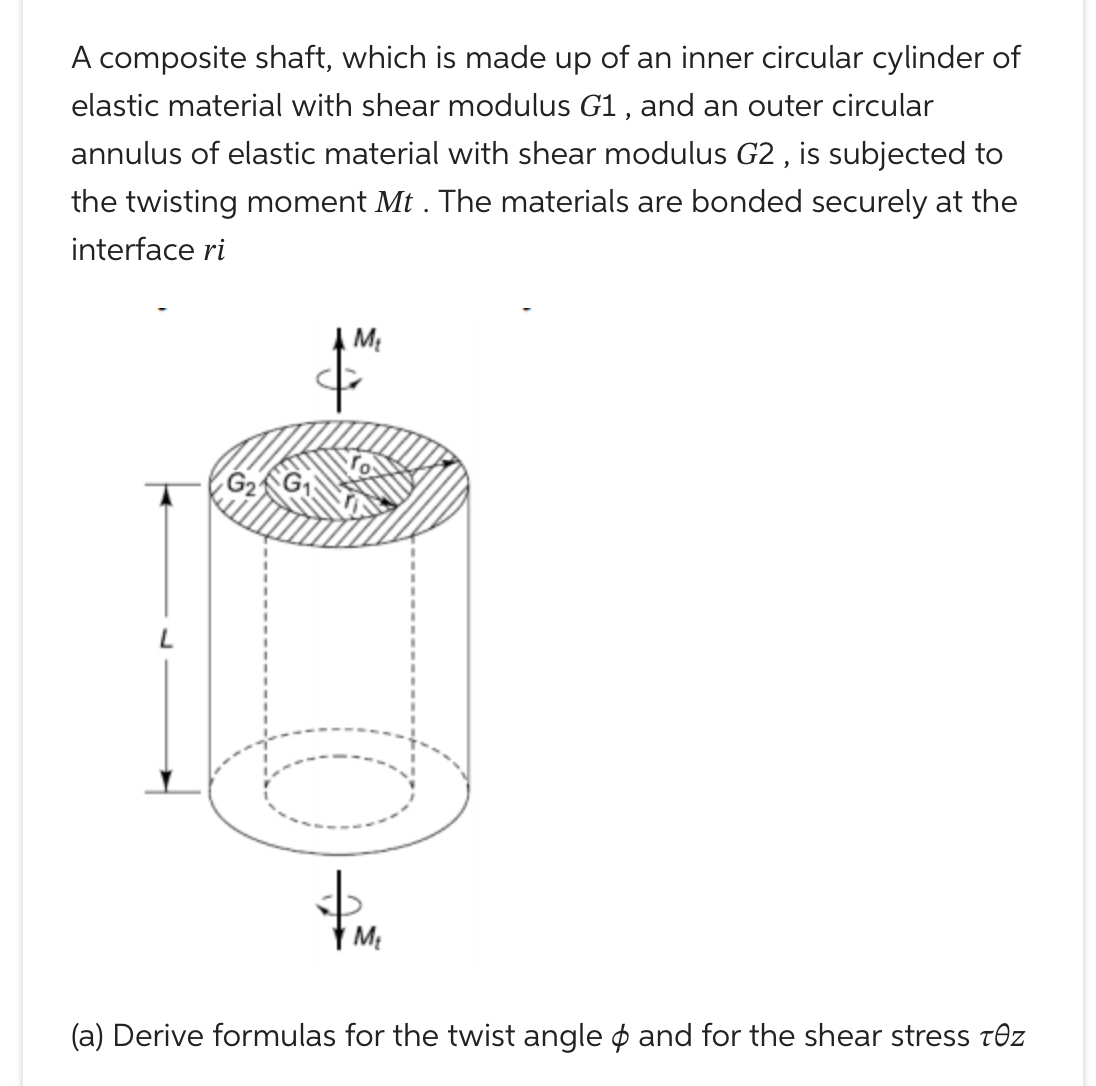 A composite shaft, which is made up of an inner circular cylinder of elastic material with shear modulus $G1$ , and an outer circular annulus of elastic material with shear modulus $G2$ , is subjected to the twisting moment $Mt$ . The materials are bonded securely at the interface $ri$

$M_t$

$G_2$ $G_1$ $r_o$ $r_i$

$L$

$M_t$

(a) Derive formulas for the twist angle $\phi$ and for the shear stress $\tau\theta z$