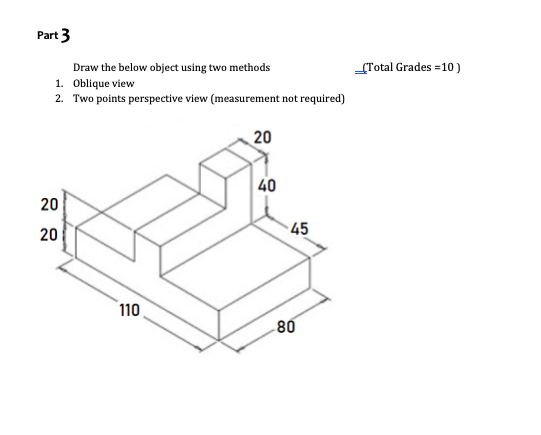 Part 3

Draw the below object using two methods (Total Grades =10 )

1. Oblique view
2. Two points perspective view (measurement not required)

20
40
20
20
45
110
80