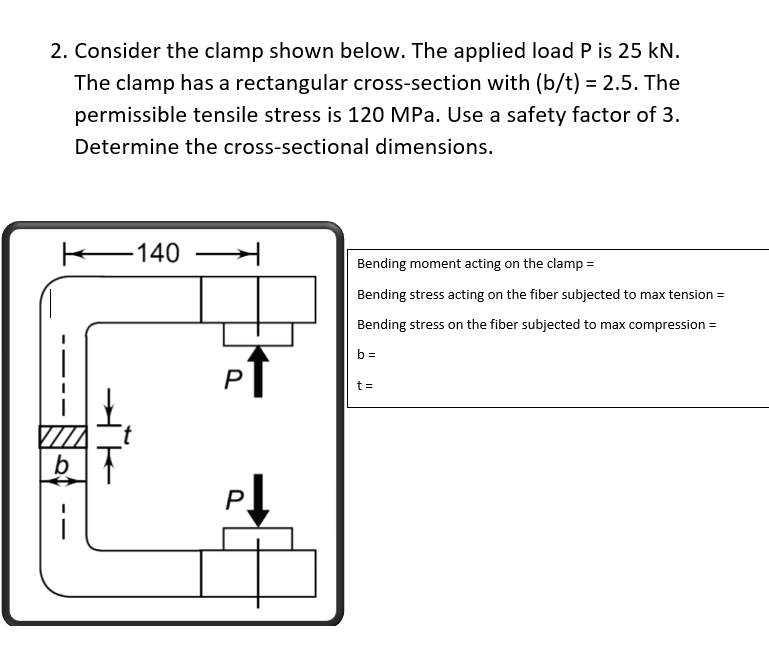 2. Consider the clamp shown below. The applied load P is 25 kN. The clamp has a rectangular cross-section with (b/t) = 2.5. The permissible tensile stress is 120 MPa. Use a safety factor of 3. Determine the cross-sectional dimensions.

140

P

t

b

P

Bending moment acting on the clamp =

Bending stress acting on the fiber subjected to max tension =

Bending stress on the fiber subjected to max compression =

b =

t =