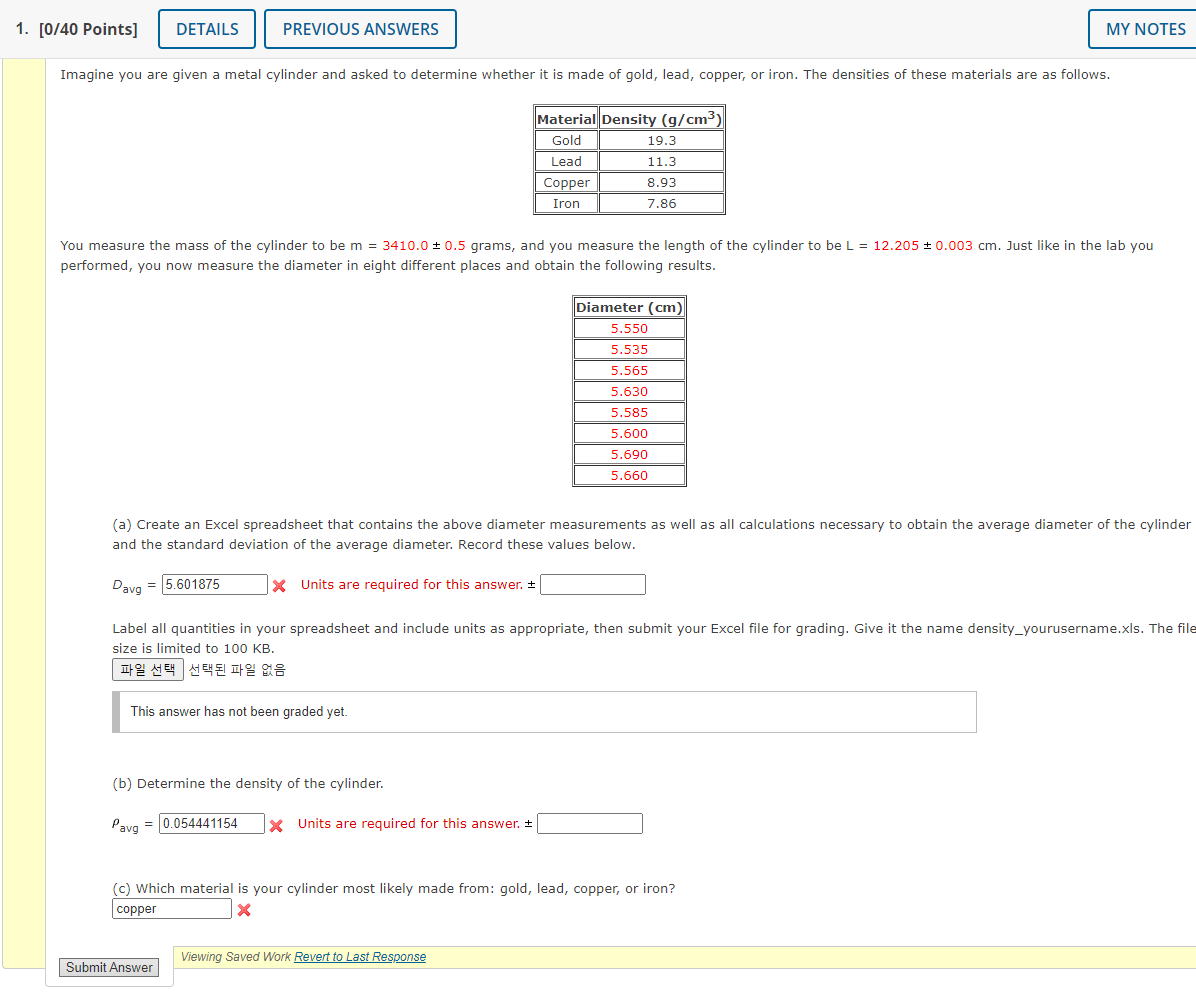 1. [0/40 Points] DETAILS PREVIOUS ANSWERS MY NOTES

Imagine you are given a metal cylinder and asked to determine whether it is made of gold, lead, copper, or iron. The densities of these materials are as follows.

| Material | Density (g/cm$^3$) |
|---|---|
| Gold | 19.3 |
| Lead | 11.3 |
| Copper | 8.93 |
| Iron | 7.86 |

You measure the mass of the cylinder to be m = 3410.0 ± 0.5 grams, and you measure the length of the cylinder to be L = 12.205 ± 0.003 cm. Just like in the lab you performed, you now measure the diameter in eight different places and obtain the following results.

| Diameter (cm) |
|---|
| 5.550 |
| 5.535 |
| 5.565 |
| 5.630 |
| 5.585 |
| 5.600 |
| 5.690 |
| 5.660 |

(a) Create an Excel spreadsheet that contains the above diameter measurements as well as all calculations necessary to obtain the average diameter of the cylinder and the standard deviation of the average diameter. Record these values below.

$D_{avg}$ = 5.601875 Units are required for this answer. ±

Label all quantities in your spreadsheet and include units as appropriate, then submit your Excel file for grading. Give it the name density_yourusername.xls. The file size is limited to 100 KB.

파일 선택 선택된 파일 없음

This answer has not been graded yet.

(b) Determine the density of the cylinder.

$\rho_{avg}$ = 0.054441154 Units are required for this answer. ±

(c) Which material is your cylinder most likely made from: gold, lead, copper, or iron?
copper

Submit Answer Viewing Saved Work Revert to Last Response