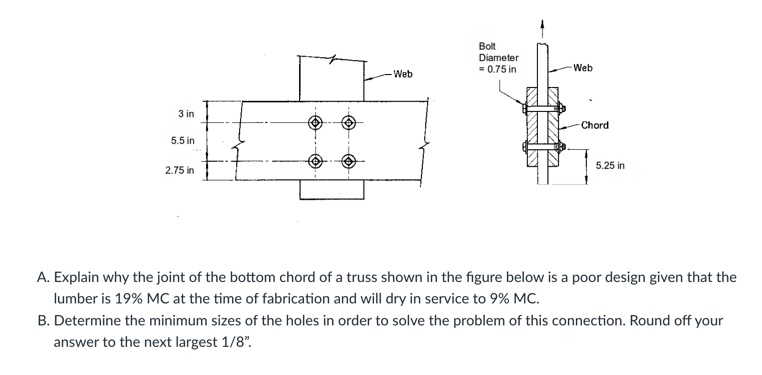 Web

3 in

5.5 in

2.75 in

Bolt Diameter = 0.75 in

Web

Chord

5.25 in

A. Explain why the joint of the bottom chord of a truss shown in the figure below is a poor design given that the lumber is 19% MC at the time of fabrication and will dry in service to 9% MC.

B. Determine the minimum sizes of the holes in order to solve the problem of this connection. Round off your answer to the next largest 1/8".