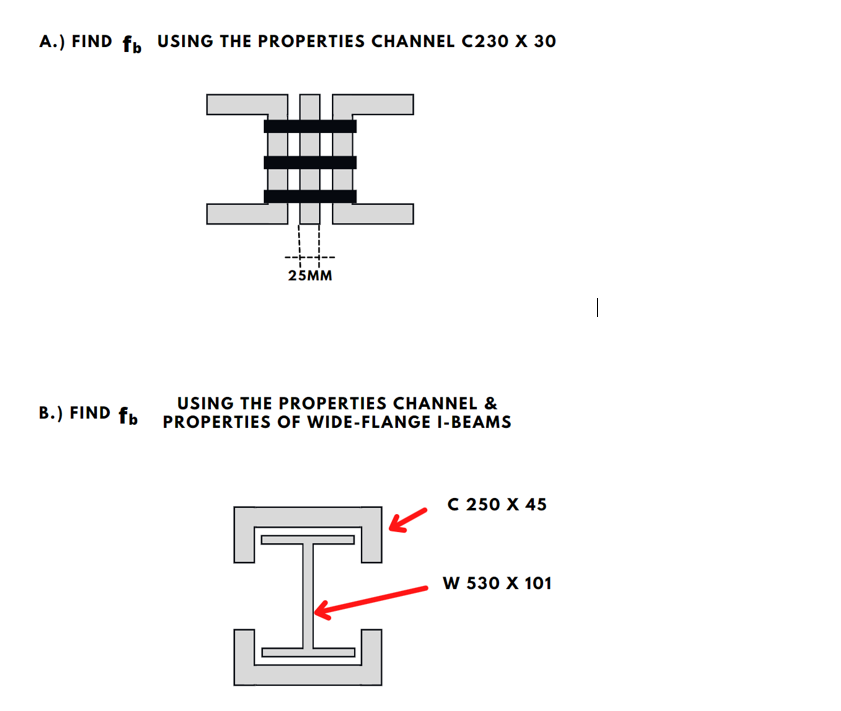 A.) FIND $f_b$ USING THE PROPERTIES CHANNEL C230 X 30

25MM

B.) FIND $f_b$ USING THE PROPERTIES CHANNEL & PROPERTIES OF WIDE-FLANGE I-BEAMS

C 250 X 45

W 530 X 101