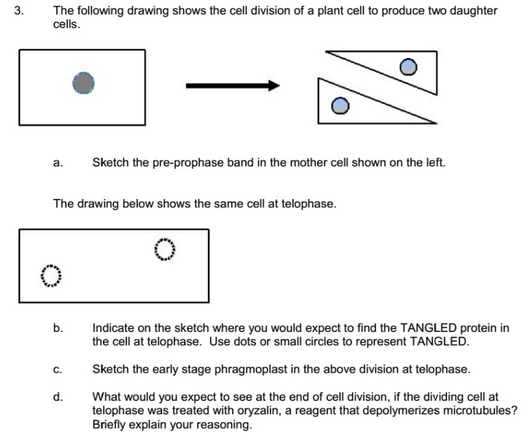 3. The following drawing shows the cell division of a plant cell to produce two daughter cells.

a. Sketch the pre-prophase band in the mother cell shown on the left.

The drawing below shows the same cell at telophase.

b. Indicate on the sketch where you would expect to find the TANGLED protein in the cell at telophase. Use dots or small circles to represent TANGLED.

c. Sketch the early stage phragmoplast in the above division at telophase.

d. What would you expect to see at the end of cell division, if the dividing cell at telophase was treated with oryzalin, a reagent that depolymerizes microtubules? Briefly explain your reasoning.