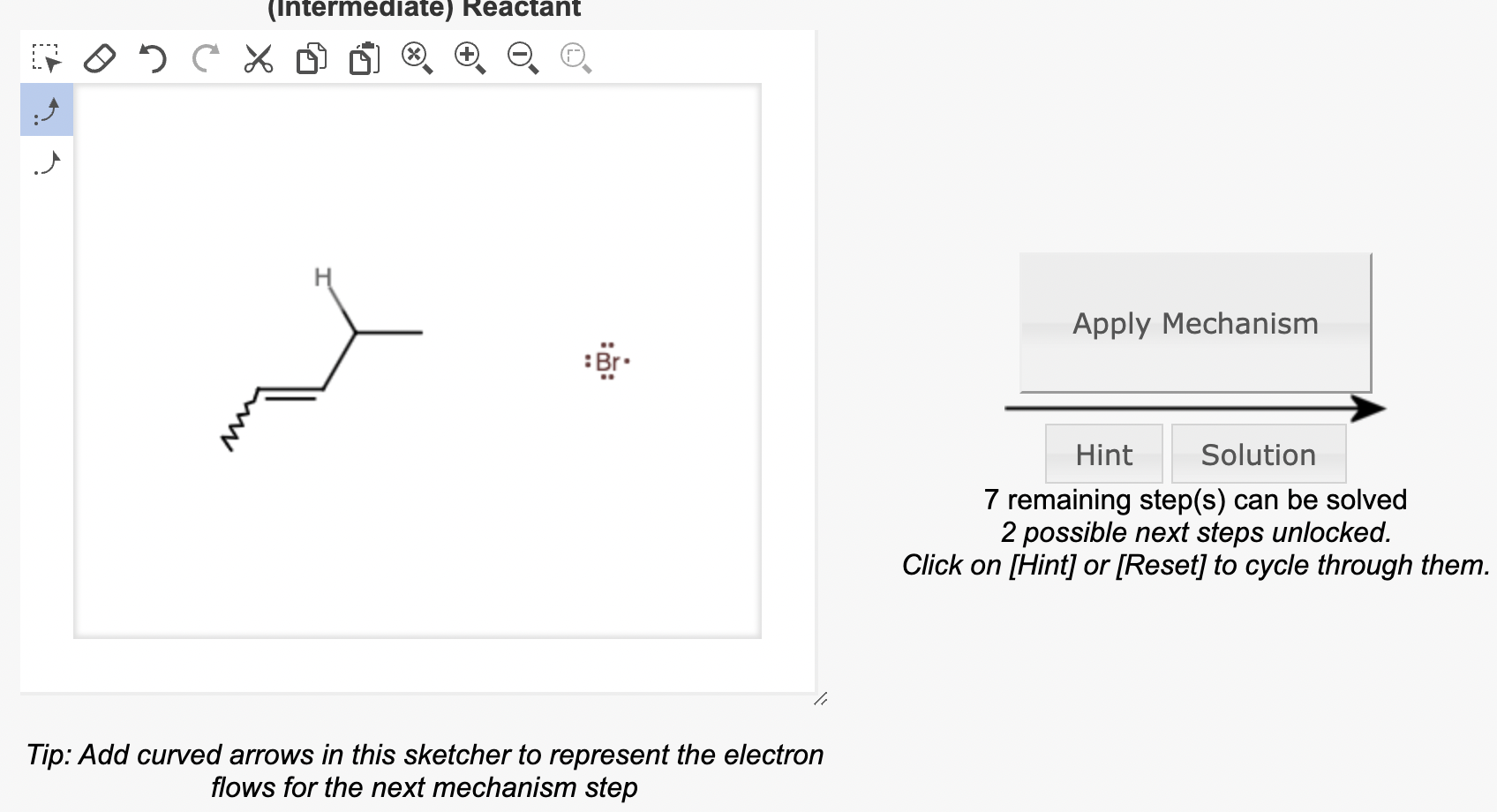 (Intermediate) Reactant

H

Br

Apply Mechanism

Hint Solution

7 remaining step(s) can be solved
2 possible next steps unlocked.
Click on [Hint] or [Reset] to cycle through them.

Tip: Add curved arrows in this sketcher to represent the electron flows for the next mechanism step