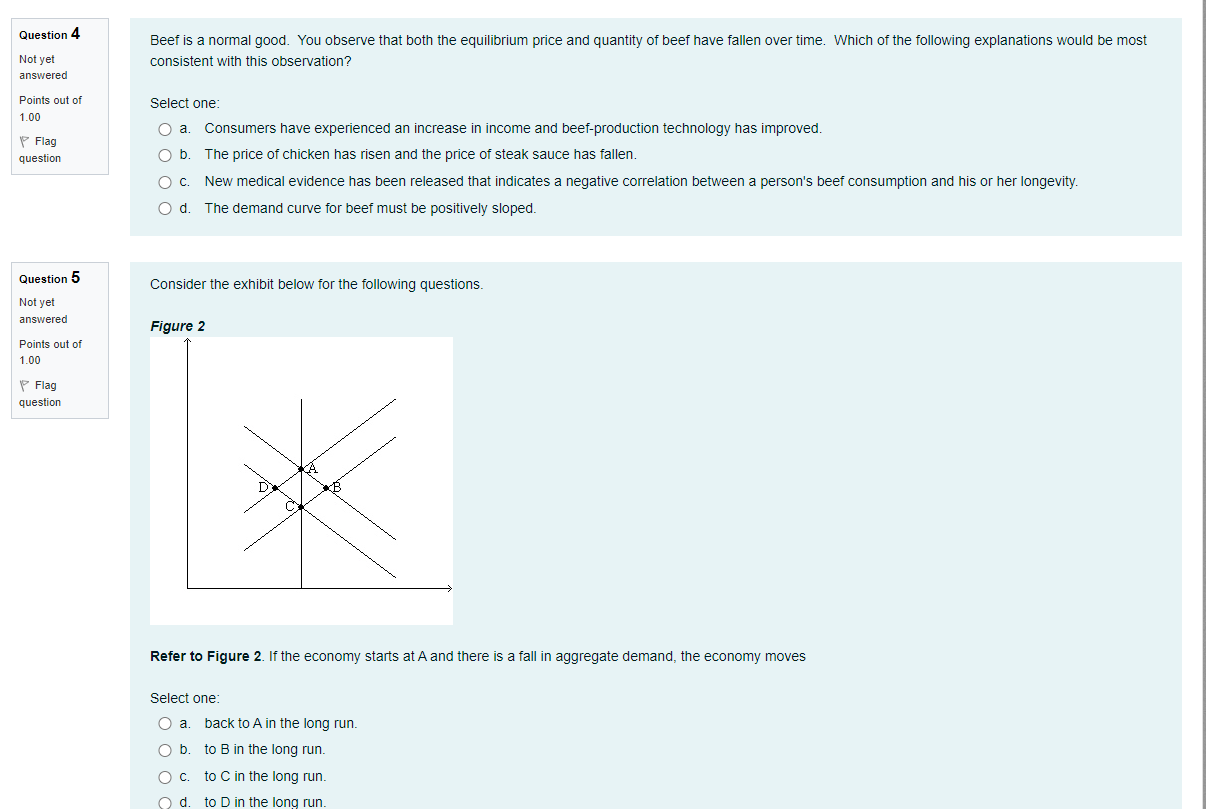 Question 4

Not yet answered

Points out of 1.00

Flag question

Beef is a normal good. You observe that both the equilibrium price and quantity of beef have fallen over time. Which of the following explanations would be most consistent with this observation?

Select one:

a. Consumers have experienced an increase in income and beef-production technology has improved.

b. The price of chicken has risen and the price of steak sauce has fallen.

c. New medical evidence has been released that indicates a negative correlation between a person's beef consumption and his or her longevity.

d. The demand curve for beef must be positively sloped.

Question 5

Not yet answered

Points out of 1.00

Flag question

Consider the exhibit below for the following questions.

Figure 2

A

D

B

C

Refer to Figure 2. If the economy starts at A and there is a fall in aggregate demand, the economy moves

Select one:

a. back to A in the long run.

b. to B in the long run.

c. to C in the long run.

d. to D in the long run.