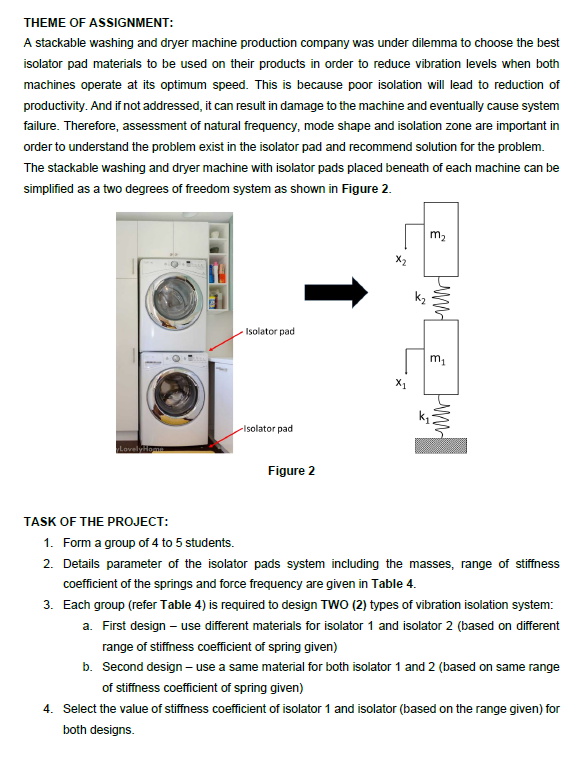 THEME OF ASSIGNMENT:
A stackable washing and dryer machine production company was under dilemma to choose the best isolator pad materials to be used on their products in order to reduce vibration levels when both machines operate at its optimum speed. This is because poor isolation will lead to reduction of productivity. And if not addressed, it can result in damage to the machine and eventually cause system failure. Therefore, assessment of natural frequency, mode shape and isolation zone are important in order to understand the problem exist in the isolator pad and recommend solution for the problem. The stackable washing and dryer machine with isolator pads placed beneath of each machine can be simplified as a two degrees of freedom system as shown in Figure 2.

Isolator pad

Isolator pad

yLovelyHome

$m_2$

$x_2$

$k_2$

$m_1$

$x_1$

$k_1$

Figure 2

TASK OF THE PROJECT:
1. Form a group of 4 to 5 students.
2. Details parameter of the isolator pads system including the masses, range of stiffness coefficient of the springs and force frequency are given in Table 4.
3. Each group (refer Table 4) is required to design TWO (2) types of vibration isolation system:
a. First design – use different materials for isolator 1 and isolator 2 (based on different range of stiffness coefficient of spring given)
b. Second design – use a same material for both isolator 1 and 2 (based on same range of stiffness coefficient of spring given)
4. Select the value of stiffness coefficient of isolator 1 and isolator (based on the range given) for both designs.