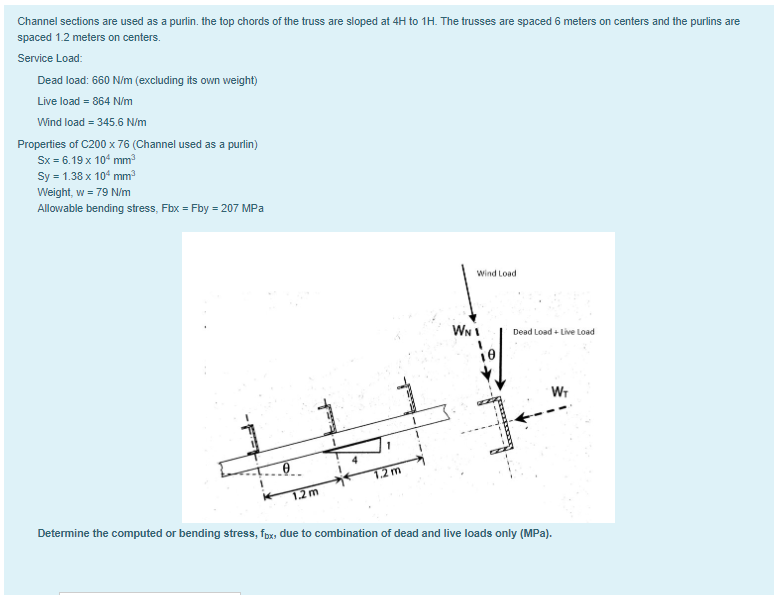 Channel sections are used as a purlin. the top chords of the truss are sloped at 4H to 1H. The trusses are spaced 6 meters on centers and the purlins are spaced 1.2 meters on centers.

Service Load:

Dead load: 660 N/m (excluding its own weight)

Live load = 864 N/m

Wind load = 345.6 N/m

Properties of C200 x 76 (Channel used as a purlin)
Sx = 6.19 x $10^4$ $mm^3$
Sy = 1.38 x $10^4$ $mm^3$
Weight, w = 79 N/m
Allowable bending stress, Fbx = Fby = 207 MPa

Wind Load

$W_N$

Dead Load + Live Load

$\theta$

$W_T$

1

4

$\theta$

1.2 m

1.2 m

Determine the computed or bending stress, $f_{bx}$, due to combination of dead and live loads only (MPa).