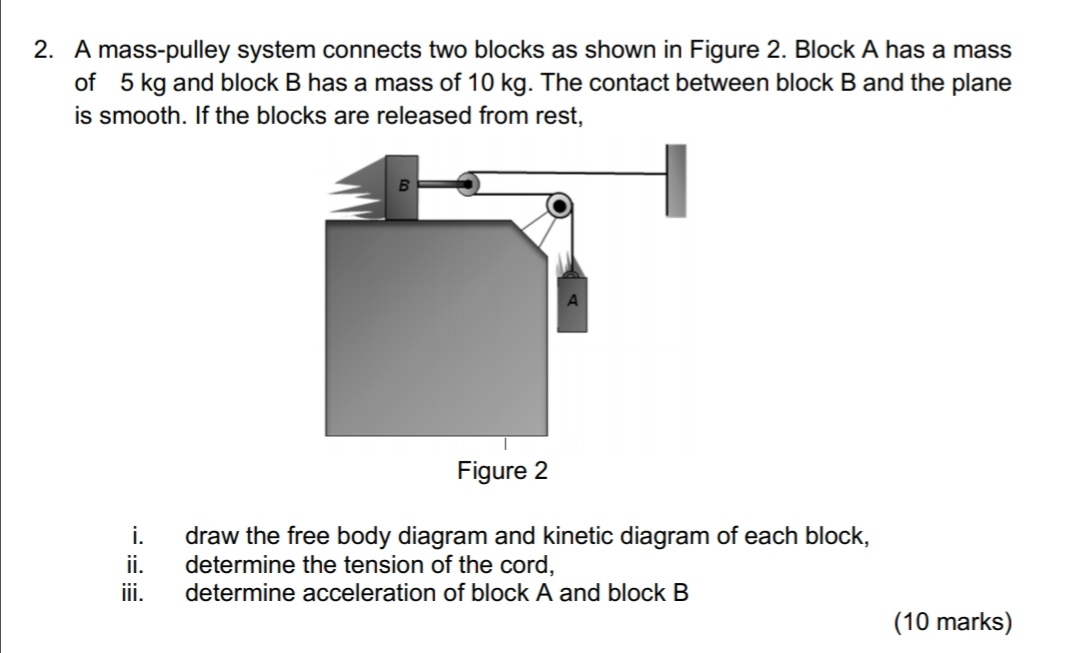 2. A mass-pulley system connects two blocks as shown in Figure 2. Block A has a mass of 5 kg and block B has a mass of 10 kg. The contact between block B and the plane is smooth. If the blocks are released from rest,

B

A

Figure 2

i. draw the free body diagram and kinetic diagram of each block,
ii. determine the tension of the cord,
iii. determine acceleration of block A and block B

(10 marks)