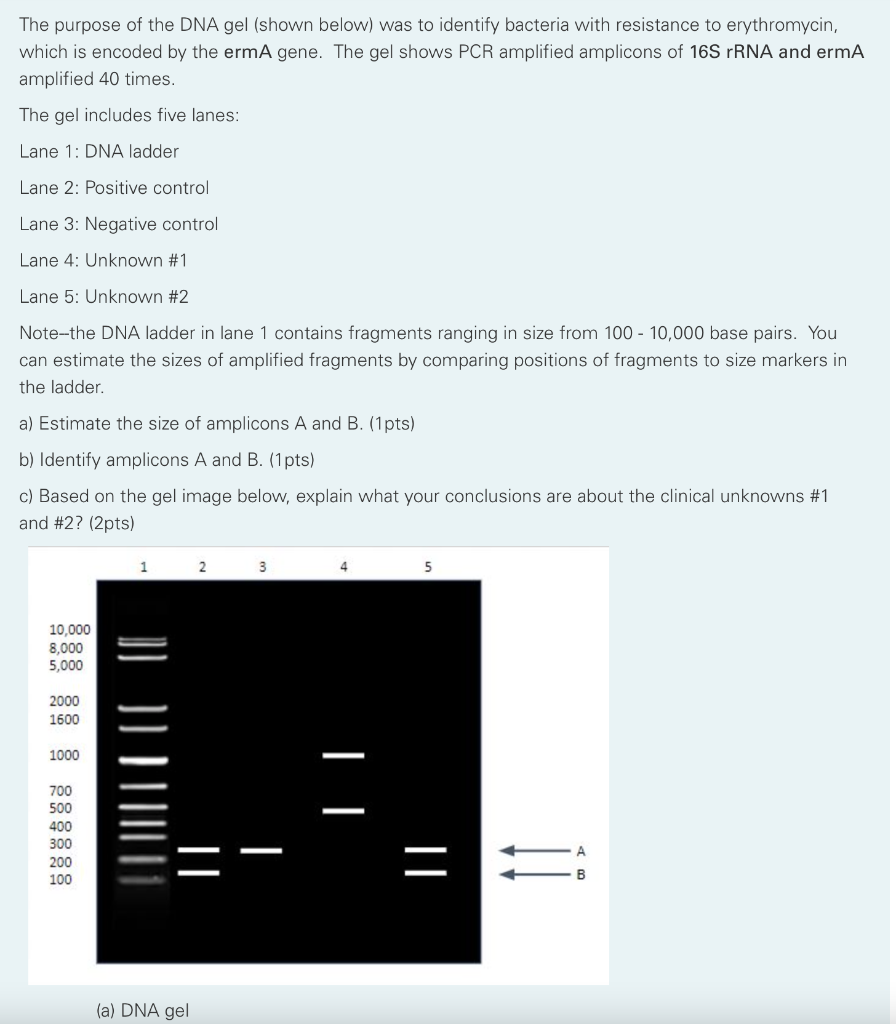 The purpose of the DNA gel (shown below) was to identify bacteria with resistance to erythromycin, which is encoded by the ermA gene. The gel shows PCR amplified amplicons of 16S rRNA and ermA amplified 40 times.

The gel includes five lanes:

Lane 1: DNA ladder

Lane 2: Positive control

Lane 3: Negative control

Lane 4: Unknown #1

Lane 5: Unknown #2

Note--the DNA ladder in lane 1 contains fragments ranging in size from 100 - 10,000 base pairs. You can estimate the sizes of amplified fragments by comparing positions of fragments to size markers in the ladder.

a) Estimate the size of amplicons A and B. (1pts)

b) Identify amplicons A and B. (1pts)

c) Based on the gel image below, explain what your conclusions are about the clinical unknowns #1 and #2? (2pts)

1 2 3 4 5

10,000
8,000
5,000

2000
1600

1000

700
500
400
300
200
100

A

B

(a) DNA gel