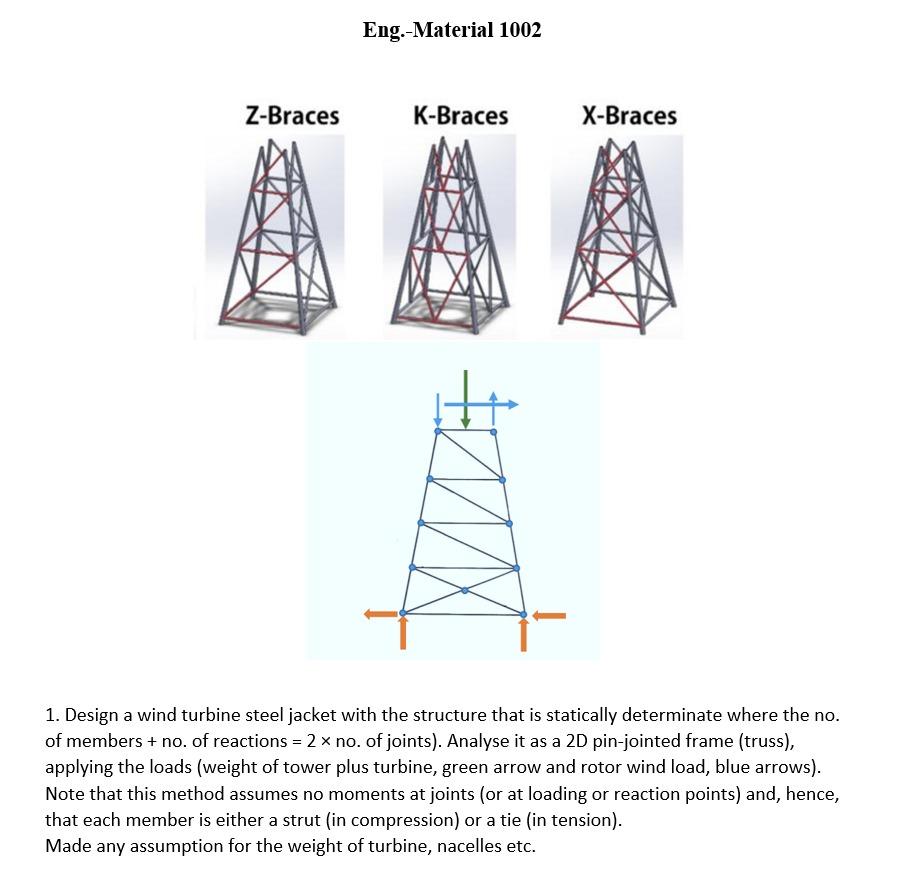 Eng.-Material 1002

Z-Braces

K-Braces

X-Braces

1. Design a wind turbine steel jacket with the structure that is statically determinate where the no. of members + no. of reactions = 2 × no. of joints). Analyse it as a 2D pin-jointed frame (truss), applying the loads (weight of tower plus turbine, green arrow and rotor wind load, blue arrows). Note that this method assumes no moments at joints (or at loading or reaction points) and, hence, that each member is either a strut (in compression) or a tie (in tension).
Made any assumption for the weight of turbine, nacelles etc.