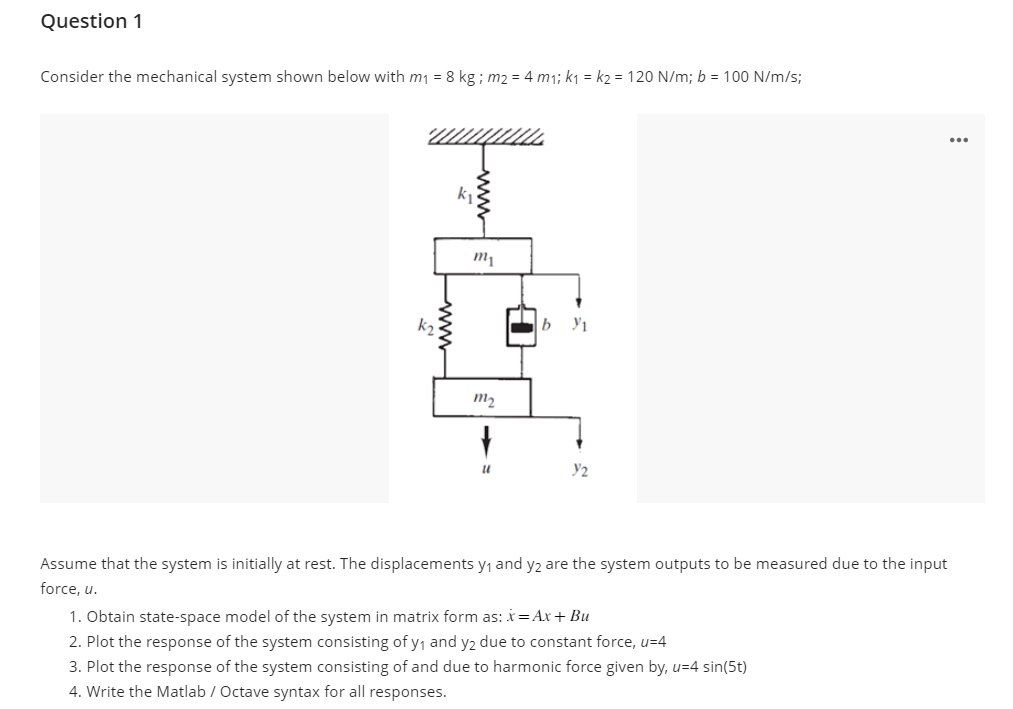 Question 1

Consider the mechanical system shown below with $m_1$ = 8 kg ; $m_2$ = 4 $m_1$; $k_1$ = $k_2$ = 120 N/m; $b$ = 100 N/m/s;

...

$k_1$

$m_1$

$k_2$

$b$

$y_1$

$m_2$

$u$

$y_2$

Assume that the system is initially at rest. The displacements $y_1$ and $y_2$ are the system outputs to be measured due to the input force, $u$.

1. Obtain state-space model of the system in matrix form as: $\dot{x} = Ax + Bu$
2. Plot the response of the system consisting of $y_1$ and $y_2$ due to constant force, $u$=4
3. Plot the response of the system consisting of and due to harmonic force given by, $u$=4 sin(5t)
4. Write the Matlab / Octave syntax for all responses.