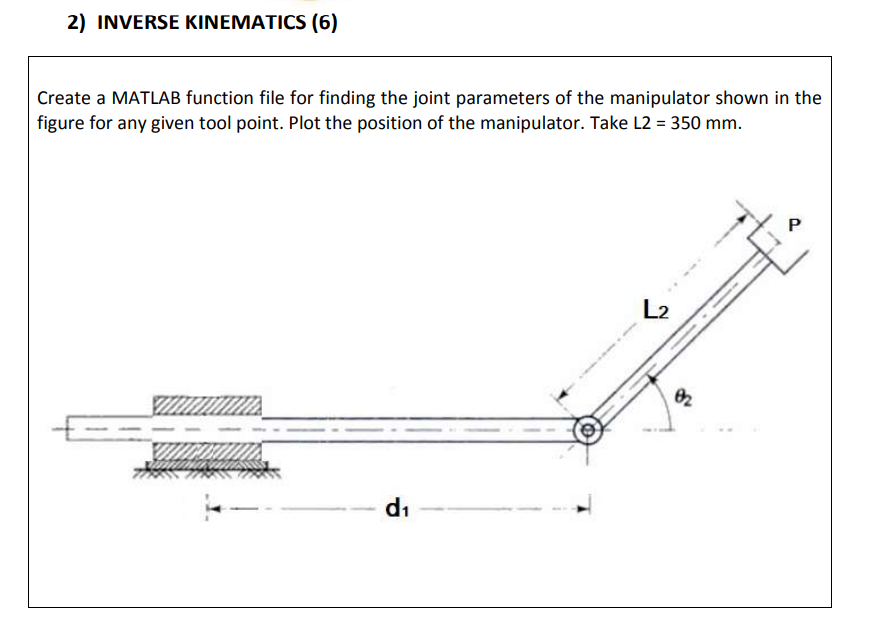 2) INVERSE KINEMATICS (6)

Create a MATLAB function file for finding the joint parameters of the manipulator shown in the figure for any given tool point. Plot the position of the manipulator. Take L2 = 350 mm.

P

$L_2$

$\theta_2$

$d_1$