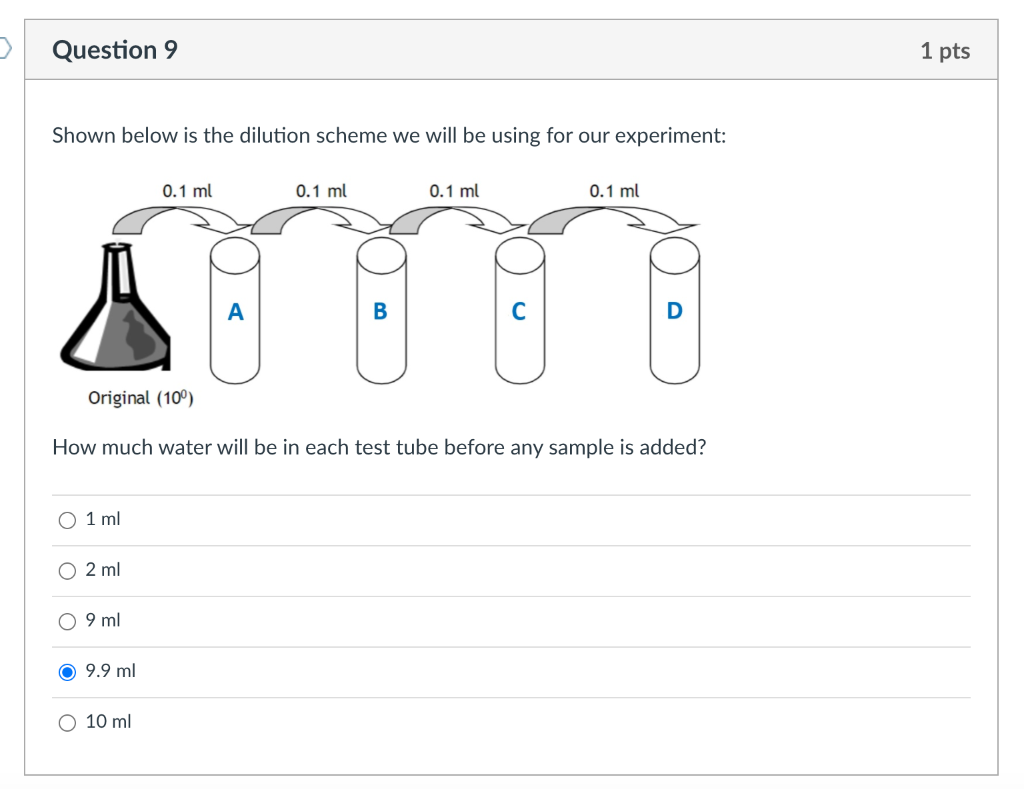 Question 9

1 pts

Shown below is the dilution scheme we will be using for our experiment:

0.1 ml

0.1 ml

0.1 ml

0.1 ml

A

B

C

D

Original ($10^0$)

How much water will be in each test tube before any sample is added?

1 ml

2 ml

9 ml

9.9 ml

10 ml