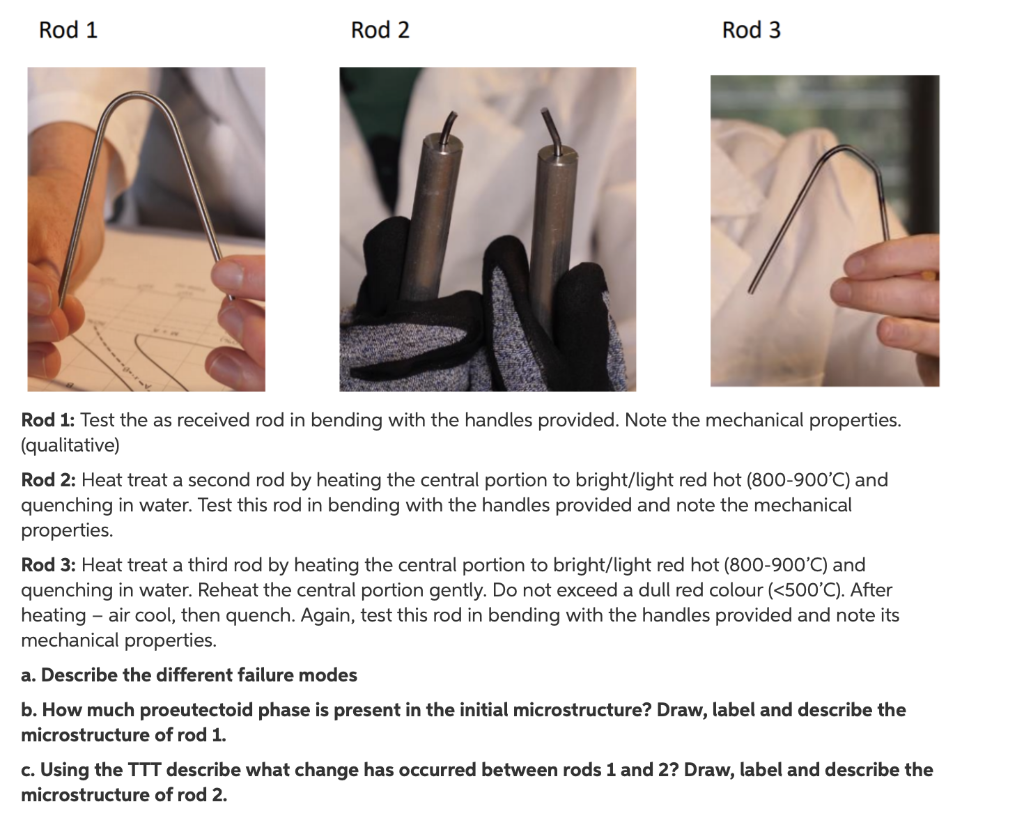 Rod 1

Rod 2

Rod 3

**Rod 1:** Test the as received rod in bending with the handles provided. Note the mechanical properties. (qualitative)

**Rod 2:** Heat treat a second rod by heating the central portion to bright/light red hot (800-900'C) and quenching in water. Test this rod in bending with the handles provided and note the mechanical properties.

**Rod 3:** Heat treat a third rod by heating the central portion to bright/light red hot (800-900'C) and quenching in water. Reheat the central portion gently. Do not exceed a dull red colour (<500'C). After heating – air cool, then quench. Again, test this rod in bending with the handles provided and note its mechanical properties.

**a. Describe the different failure modes**

**b. How much proeutectoid phase is present in the initial microstructure? Draw, label and describe the microstructure of rod 1.**

**c. Using the TTT describe what change has occurred between rods 1 and 2? Draw, label and describe the microstructure of rod 2.**