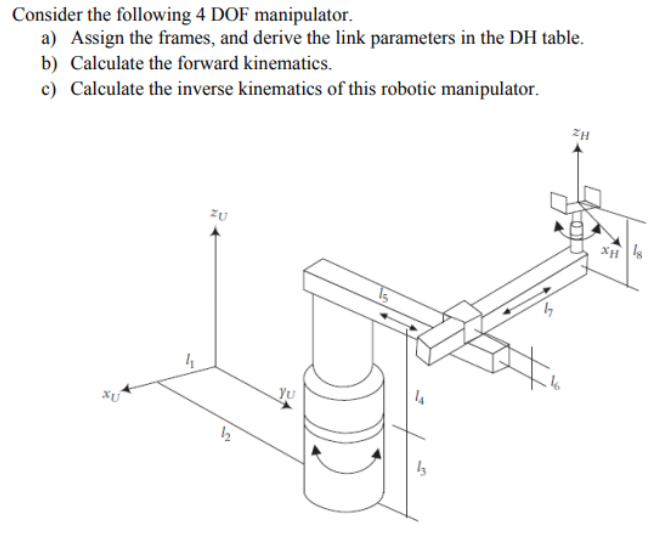 Consider the following 4 DOF manipulator.

a) Assign the frames, and derive the link parameters in the DH table.

b) Calculate the forward kinematics.

c) Calculate the inverse kinematics of this robotic manipulator.

$z_H$

$z_U$

$x_H$

$l_8$

$l_5$

$l_7$

$l_1$

$l_6$

$x_U$

$y_U$

$l_4$

$l_2$

$l_3$