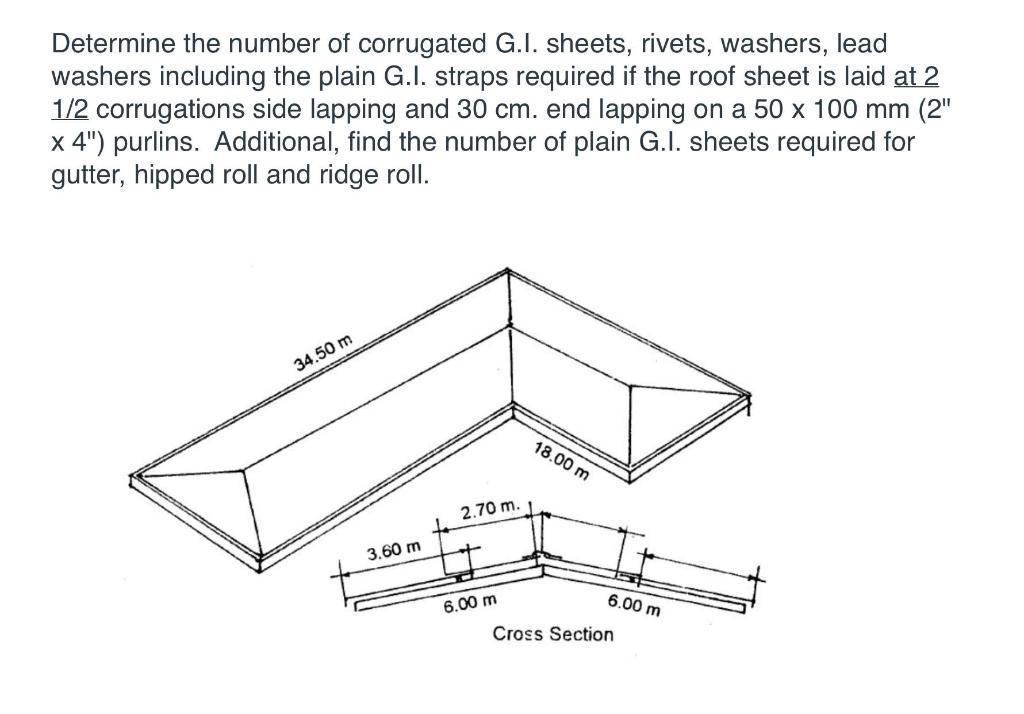 Determine the number of corrugated G.I. sheets, rivets, washers, lead washers including the plain G.I. straps required if the roof sheet is laid at 2 1/2 corrugations side lapping and 30 cm. end lapping on a 50 x 100 mm (2" x 4") purlins. Additional, find the number of plain G.I. sheets required for gutter, hipped roll and ridge roll.

34.50 m

18.00 m

2.70 m.

3.60 m

6.00 m

6.00 m

Cross Section