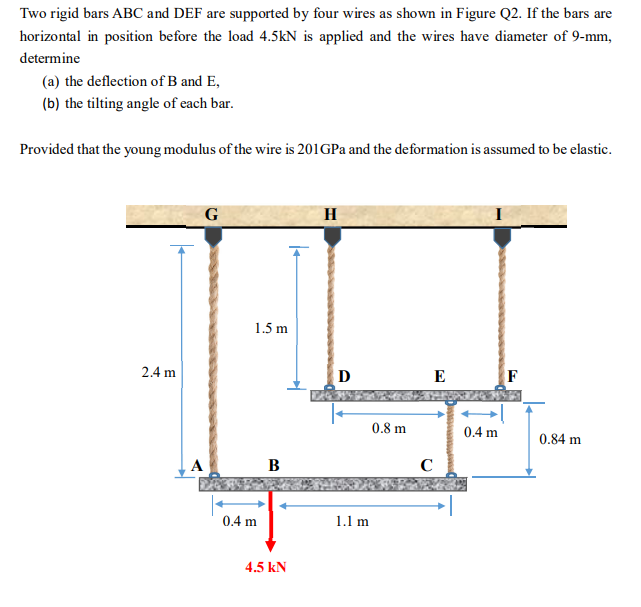 Two rigid bars ABC and DEF are supported by four wires as shown in Figure Q2. If the bars are horizontal in position before the load 4.5kN is applied and the wires have diameter of 9-mm, determine

(a) the deflection of B and E,
(b) the tilting angle of each bar.

Provided that the young modulus of the wire is 201GPa and the deformation is assumed to be elastic.

G
H
I
1.5 m
2.4 m
D
E
F
0.8 m
0.4 m
0.84 m
A
B
C
0.4 m
1.1 m
4.5 kN