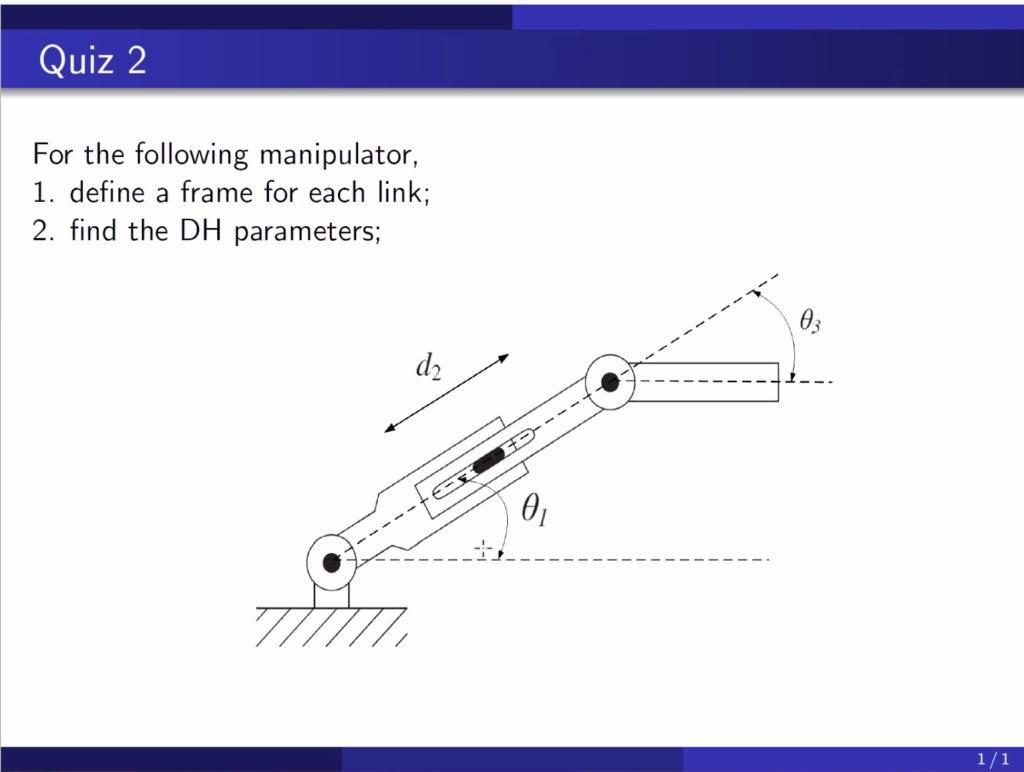 Quiz 2

For the following manipulator,
1. define a frame for each link;
2. find the DH parameters;

$d_2$

$\theta_3$

$\theta_1$

1 / 1