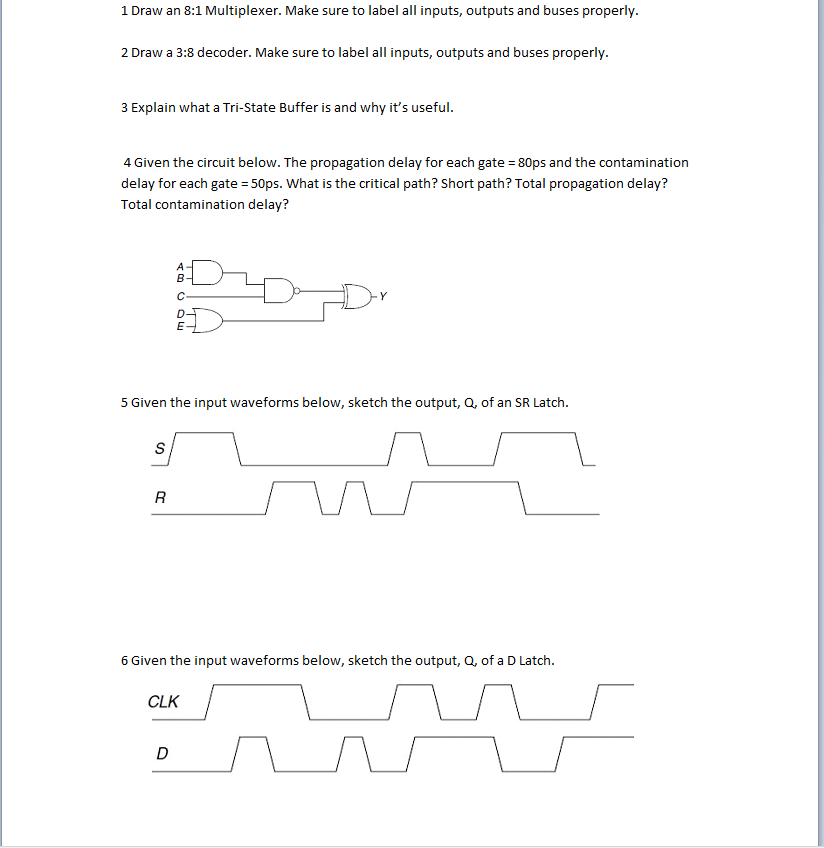 1 Draw an 8:1 Multiplexer. Make sure to label all inputs, outputs and buses properly.

2 Draw a 3:8 decoder. Make sure to label all inputs, outputs and buses properly.

3 Explain what a Tri-State Buffer is and why it's useful.

4 Given the circuit below. The propagation delay for each gate = 80ps and the contamination delay for each gate = 50ps. What is the critical path? Short path? Total propagation delay? Total contamination delay?

A
B
C
D
E
Y

5 Given the input waveforms below, sketch the output, Q, of an SR Latch.

S

R

6 Given the input waveforms below, sketch the output, Q, of a D Latch.

CLK

D