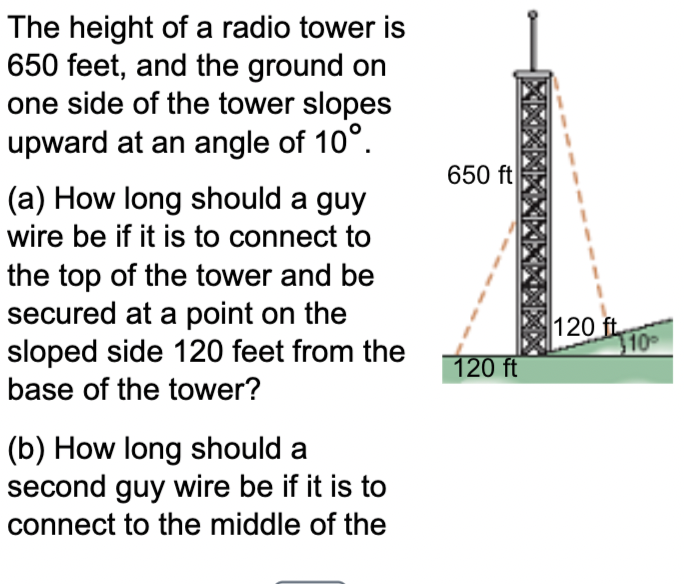 The height of a radio tower is 650 feet, and the ground on one side of the tower slopes upward at an angle of $10^\circ$.

(a) How long should a guy wire be if it is to connect to the top of the tower and be secured at a point on the sloped side 120 feet from the base of the tower?

(b) How long should a second guy wire be if it is to connect to the middle of the

650 ft

120 ft

$10^\circ$

120 ft