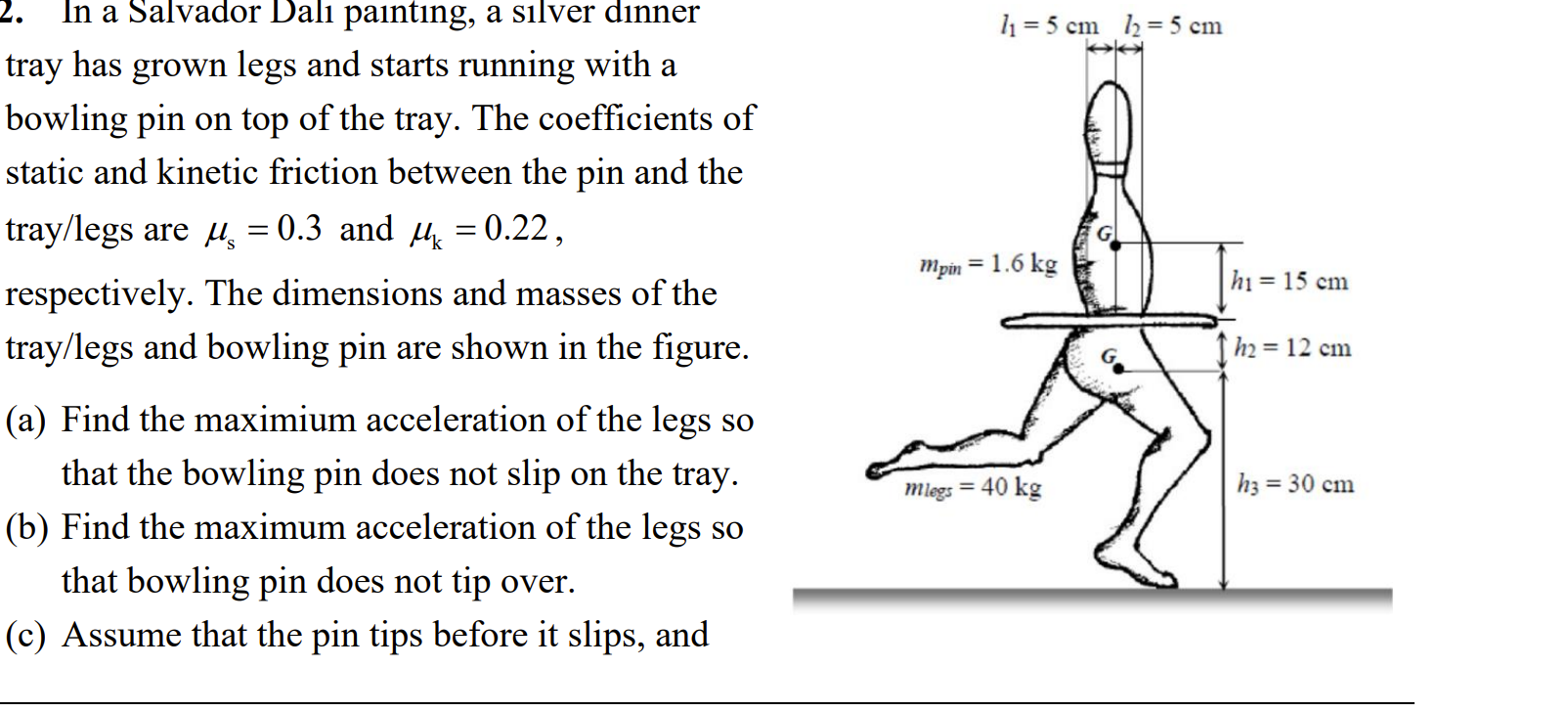 2. In a Salvador Dali painting, a silver dinner tray has grown legs and starts running with a bowling pin on top of the tray. The coefficients of static and kinetic friction between the pin and the tray/legs are $\mu_s = 0.3$ and $\mu_k = 0.22$, respectively. The dimensions and masses of the tray/legs and bowling pin are shown in the figure.

(a) Find the maximium acceleration of the legs so that the bowling pin does not slip on the tray.
(b) Find the maximum acceleration of the legs so that bowling pin does not tip over.
(c) Assume that the pin tips before it slips, and

$l_1 = 5$ cm $l_2 = 5$ cm
G
$m_{pin} = 1.6$ kg
$h_1 = 15$ cm
G
$h_2 = 12$ cm
$m_{legs} = 40$ kg
$h_3 = 30$ cm