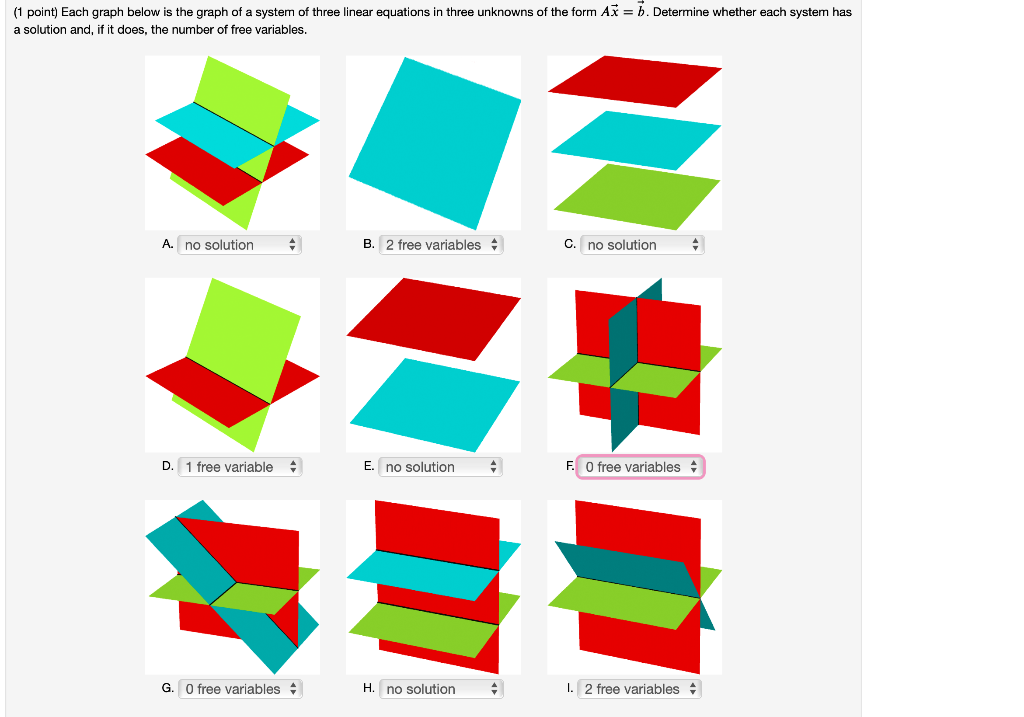 (1 point) Each graph below is the graph of a system of three linear equations in three unknowns of the form $A\vec{x} = \vec{b}$. Determine whether each system has a solution and, if it does, the number of free variables.

A. no solution

B. 2 free variables

C. no solution

D. 1 free variable

E. no solution

F. 0 free variables

G. 0 free variables

H. no solution

I. 2 free variables