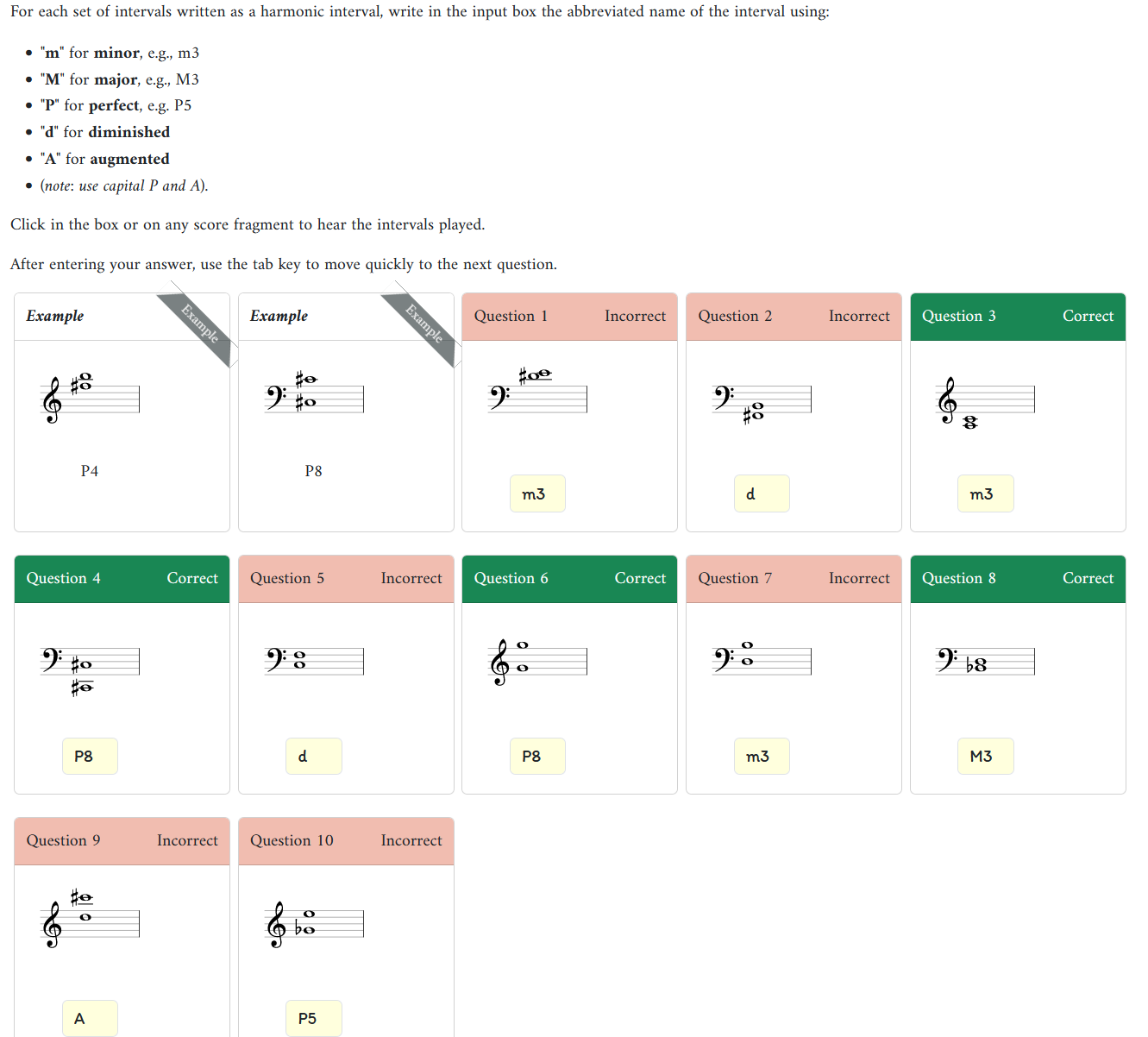 For each set of intervals written as a harmonic interval, write in the input box the abbreviated name of the interval using:

- "m" for minor, e.g., m3
- "M" for major, e.g., M3
- "P" for perfect, e.g. P5
- "d" for diminished
- "A" for augmented
- (note: use capital P and A).

Click in the box or on any score fragment to hear the intervals played.

After entering your answer, use the tab key to move quickly to the next question.

Example Example
P4

Example Example
P8

Question 1 Incorrect
m3

Question 2 Incorrect
d

Question 3 Correct
m3

Question 4 Correct
P8

Question 5 Incorrect
d

Question 6 Correct
P8

Question 7 Incorrect
m3

Question 8 Correct
M3

Question 9 Incorrect
A

Question 10 Incorrect
P5