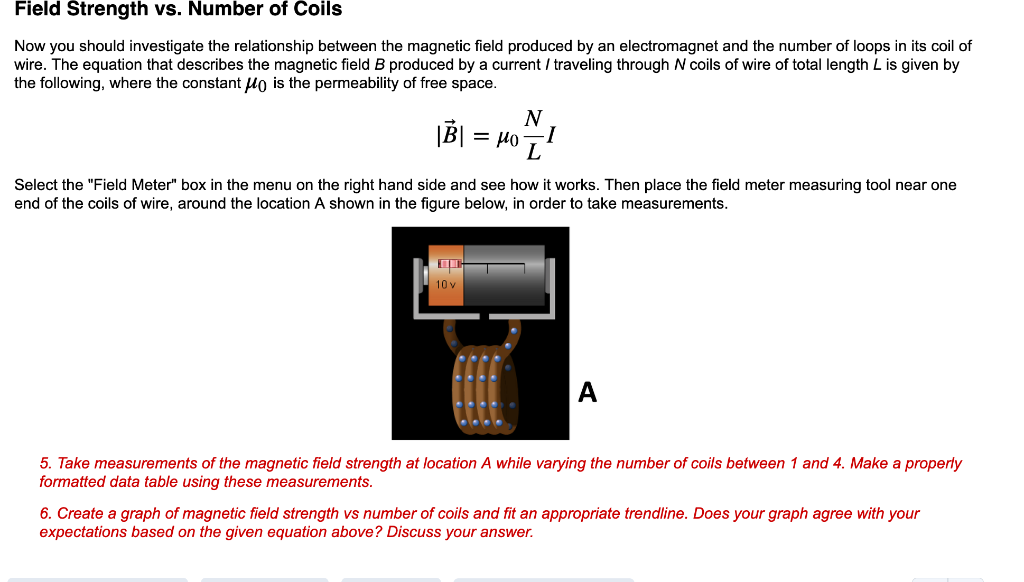 Field Strength vs. Number of Coils

Now you should investigate the relationship between the magnetic field produced by an electromagnet and the number of loops in its coil of wire. The equation that describes the magnetic field $B$ produced by a current $I$ traveling through $N$ coils of wire of total length $L$ is given by the following, where the constant $\mu_0$ is the permeability of free space.

$|\vec{B}| = \mu_0 \frac{N}{L} I$

Select the "Field Meter" box in the menu on the right hand side and see how it works. Then place the field meter measuring tool near one end of the coils of wire, around the location A shown in the figure below, in order to take measurements.

10 v

A

5. Take measurements of the magnetic field strength at location A while varying the number of coils between 1 and 4. Make a properly formatted data table using these measurements.

6. Create a graph of magnetic field strength vs number of coils and fit an appropriate trendline. Does your graph agree with your expectations based on the given equation above? Discuss your answer.