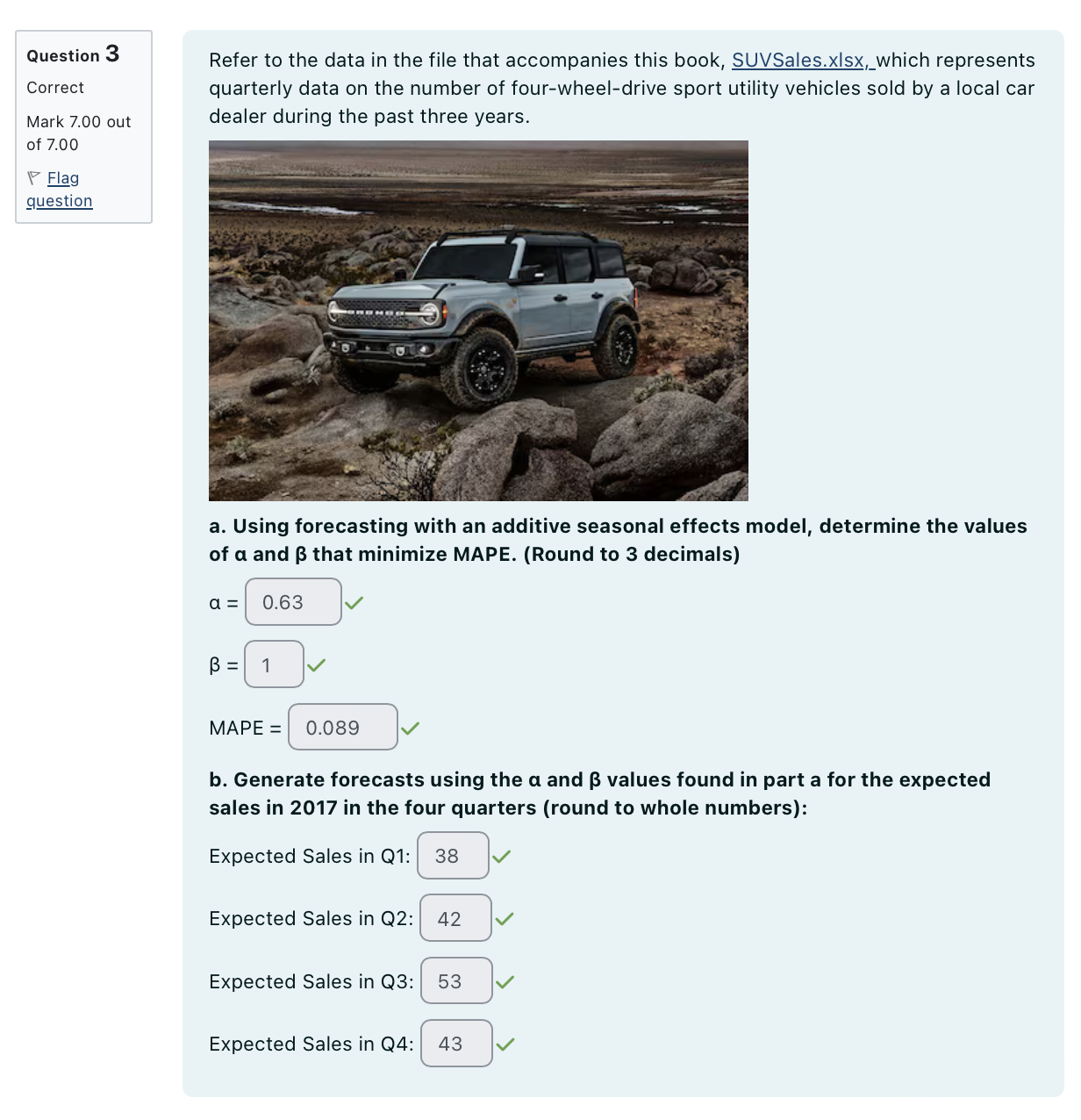 Question 3
Correct
Mark 7.00 out of 7.00
Flag question

Refer to the data in the file that accompanies this book, SUVSales.xlsx, which represents quarterly data on the number of four-wheel-drive sport utility vehicles sold by a local car dealer during the past three years.

BRONCO

a. Using forecasting with an additive seasonal effects model, determine the values of α and β that minimize MAPE. (Round to 3 decimals)

α = 0.63

β = 1

MAPE = 0.089

b. Generate forecasts using the α and β values found in part a for the expected sales in 2017 in the four quarters (round to whole numbers):

Expected Sales in Q1: 38

Expected Sales in Q2: 42

Expected Sales in Q3: 53

Expected Sales in Q4: 43