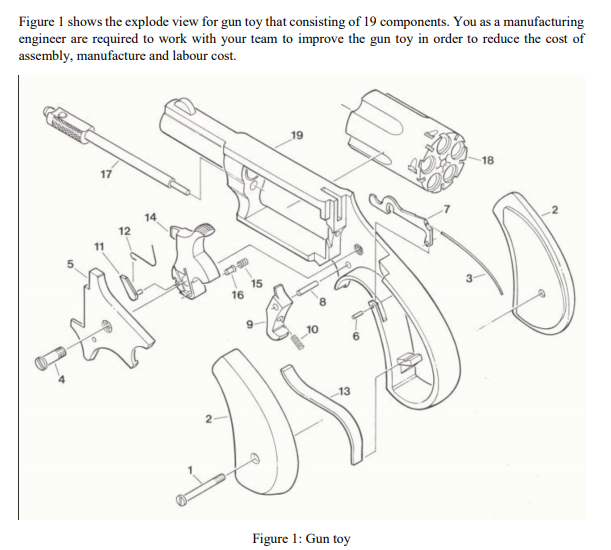 Figure 1 shows the explode view for gun toy that consisting of 19 components. You as a manufacturing engineer are required to work with your team to improve the gun toy in order to reduce the cost of assembly, manufacture and labour cost.

19
18
17
7
2
14
12
11
5
3
15
16
8
9
10
6
4
13
2
1

Figure 1: Gun toy