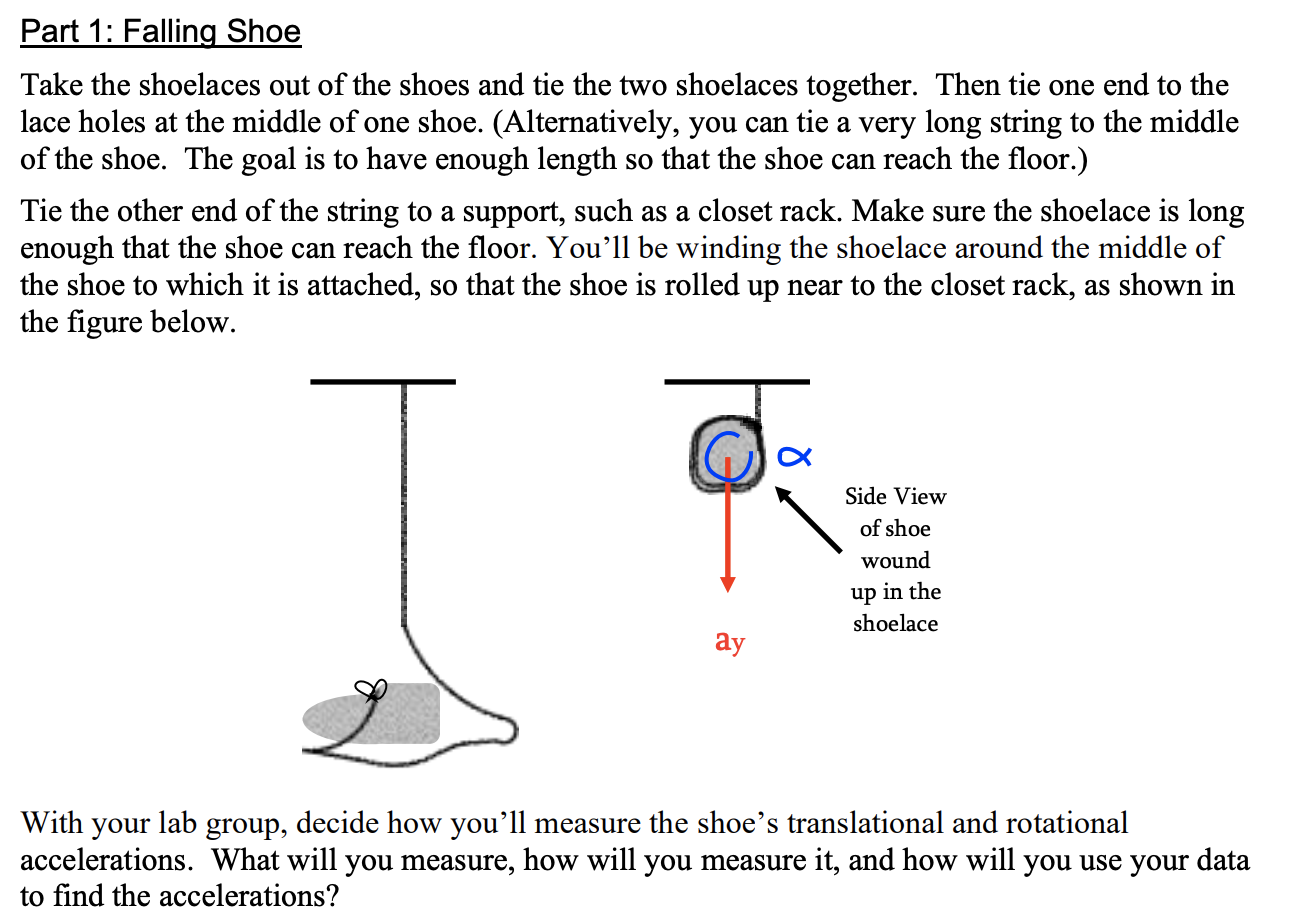 Part 1: Falling Shoe

Take the shoelaces out of the shoes and tie the two shoelaces together. Then tie one end to the lace holes at the middle of one shoe. (Alternatively, you can tie a very long string to the middle of the shoe. The goal is to have enough length so that the shoe can reach the floor.)

Tie the other end of the string to a support, such as a closet rack. Make sure the shoelace is long enough that the shoe can reach the floor. You'll be winding the shoelace around the middle of the shoe to which it is attached, so that the shoe is rolled up near to the closet rack, as shown in the figure below.

$\alpha$

Side View of shoe wound up in the shoelace

$a_y$

With your lab group, decide how you'll measure the shoe's translational and rotational accelerations. What will you measure, how will you measure it, and how will you use your data to find the accelerations?