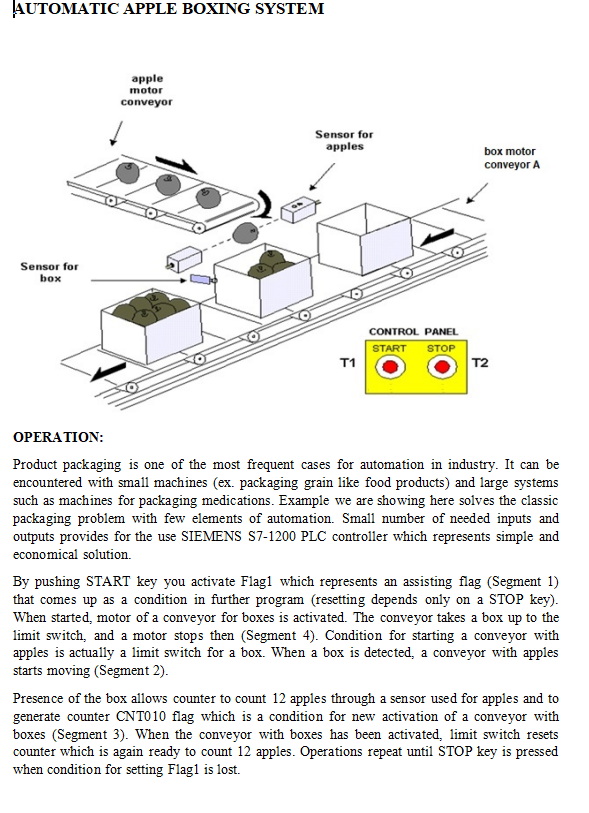 AUTOMATIC APPLE BOXING SYSTEM

apple motor conveyor

Sensor for apples

box motor conveyor A

Sensor for box

CONTROL PANEL

START

STOP

T1

T2

OPERATION:

Product packaging is one of the most frequent cases for automation in industry. It can be encountered with small machines (ex. packaging grain like food products) and large systems such as machines for packaging medications. Example we are showing here solves the classic packaging problem with few elements of automation. Small number of needed inputs and outputs provides for the use SIEMENS S7-1200 PLC controller which represents simple and economical solution.

By pushing START key you activate Flag1 which represents an assisting flag (Segment 1) that comes up as a condition in further program (resetting depends only on a STOP key). When started, motor of a conveyor for boxes is activated. The conveyor takes a box up to the limit switch, and a motor stops then (Segment 4). Condition for starting a conveyor with apples is actually a limit switch for a box. When a box is detected, a conveyor with apples starts moving (Segment 2).

Presence of the box allows counter to count 12 apples through a sensor used for apples and to generate counter CNT010 flag which is a condition for new activation of a conveyor with boxes (Segment 3). When the conveyor with boxes has been activated, limit switch resets counter which is again ready to count 12 apples. Operations repeat until STOP key is pressed when condition for setting Flag1 is lost.