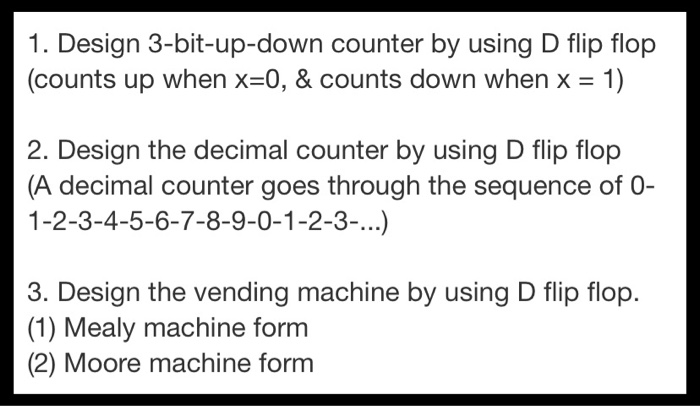 1. Design 3-bit-up-down counter by using D flip flop (counts up when x=0, & counts down when x = 1)

2. Design the decimal counter by using D flip flop (A decimal counter goes through the sequence of 0-1-2-3-4-5-6-7-8-9-0-1-2-3-...)

3. Design the vending machine by using D flip flop.
(1) Mealy machine form
(2) Moore machine form