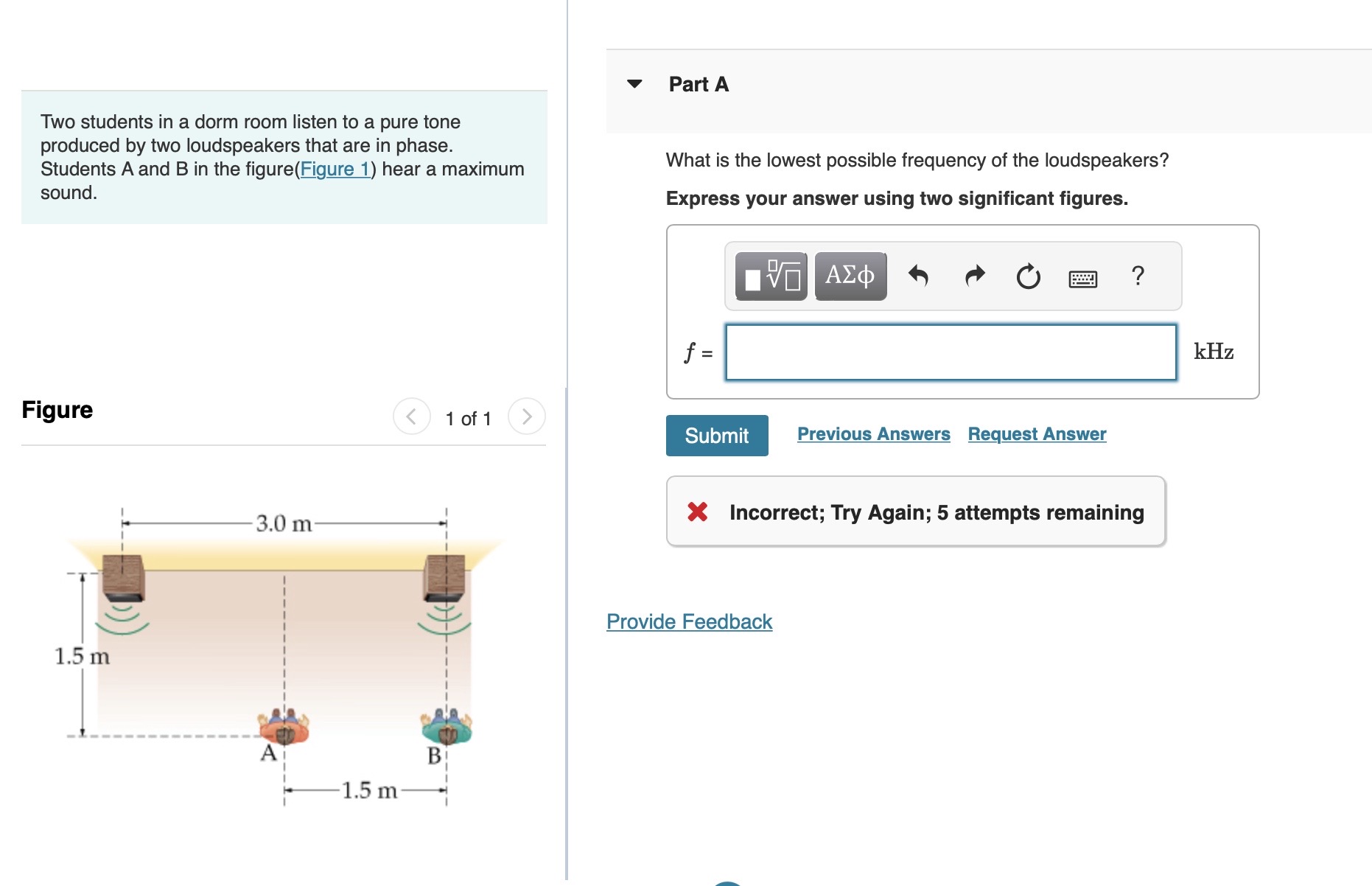 Two students in a dorm room listen to a pure tone produced by two loudspeakers that are in phase. Students A and B in the figure(Figure 1) hear a maximum sound.

Figure

1 of 1

3.0 m

1.5 m

A

B

1.5 m

Part A

What is the lowest possible frequency of the loudspeakers?

Express your answer using two significant figures.

ΑΣφ

?

$f$ =

kHz

Submit

Previous Answers

Request Answer

Incorrect; Try Again; 5 attempts remaining

Provide Feedback