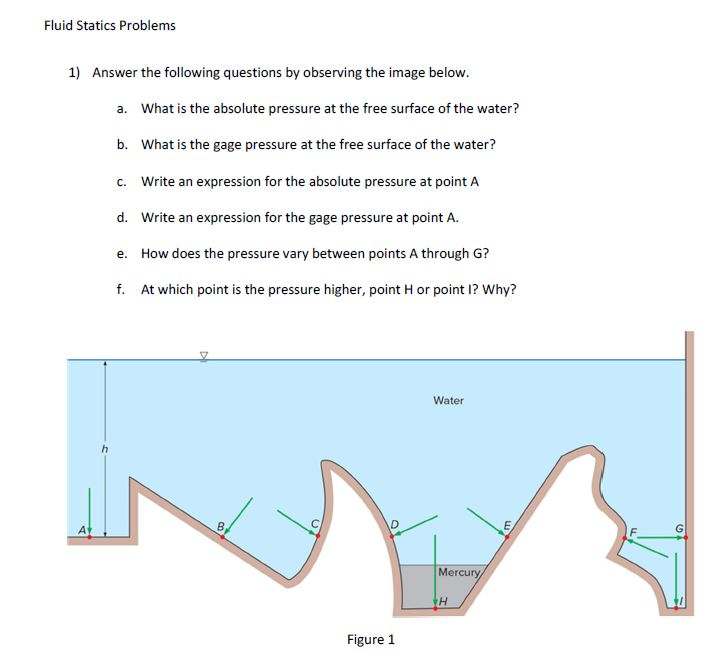 Fluid Statics Problems

1) Answer the following questions by observing the image below.

a. What is the absolute pressure at the free surface of the water?

b. What is the gage pressure at the free surface of the water?

c. Write an expression for the absolute pressure at point A

d. Write an expression for the gage pressure at point A.

e. How does the pressure vary between points A through G?

f. At which point is the pressure higher, point H or point I? Why?

Water

h

A

B

C

D

E

F

G

Mercury

H

I

Figure 1