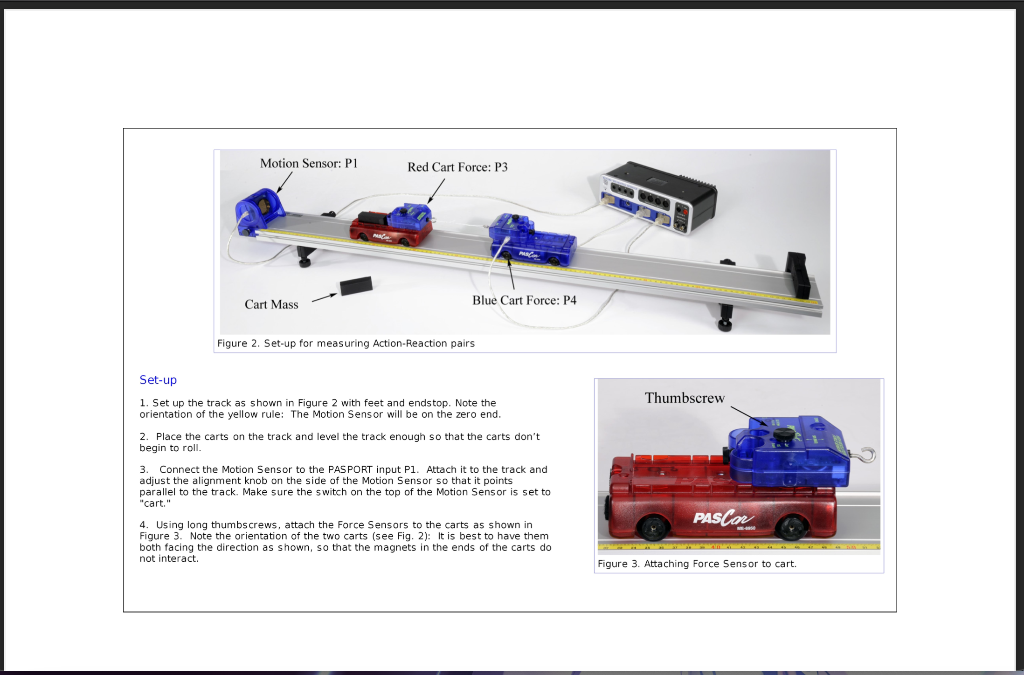 Motion Sensor: P1

Red Cart Force: P3

Cart Mass

Blue Cart Force: P4

PASCar

Figure 2. Set-up for measuring Action-Reaction pairs

Set-up

1. Set up the track as shown in Figure 2 with feet and endstop. Note the orientation of the yellow rule: The Motion Sensor will be on the zero end.

2. Place the carts on the track and level the track enough so that the carts don't begin to roll.

3. Connect the Motion Sensor to the PASPORT input P1. Attach it to the track and adjust the alignment knob on the side of the Motion Sensor so that it points parallel to the track. Make sure the switch on the top of the Motion Sensor is set to "cart."

4. Using long thumbscrews, attach the Force Sensors to the carts as shown in Figure 3. Note the orientation of the two carts (see Fig. 2): It is best to have them both facing the direction as shown, so that the magnets in the ends of the carts do not interact.

Thumbscrew

PASCar

Figure 3. Attaching Force Sensor to cart.