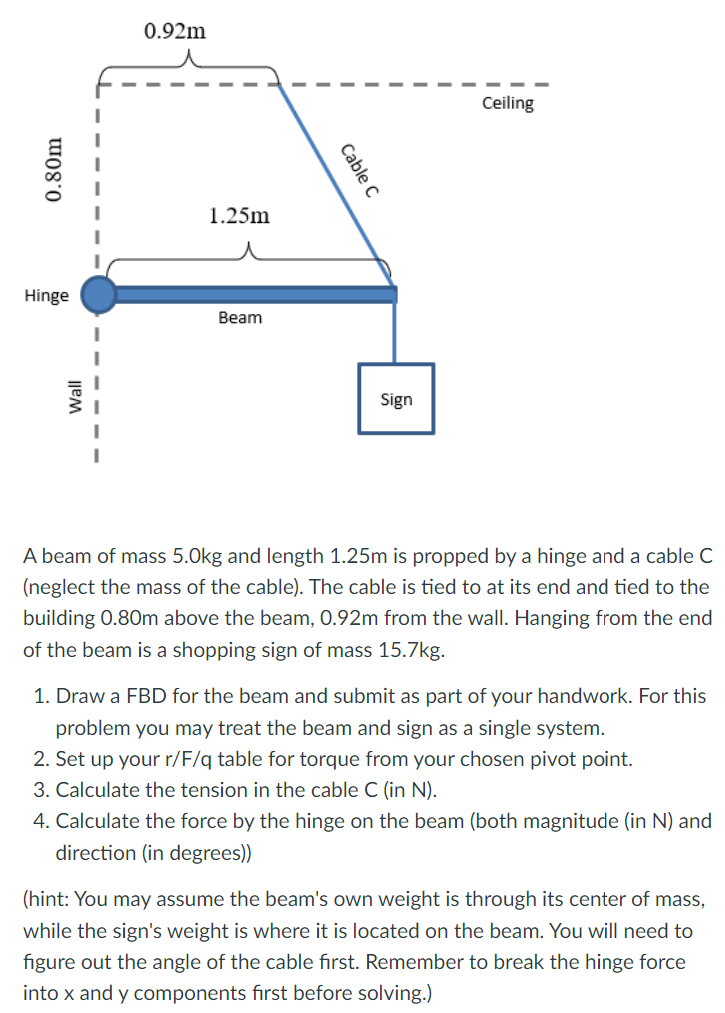 0.92m

Ceiling

0.80m

Cable C

1.25m

Hinge

Beam

Wall

Sign

A beam of mass 5.0kg and length 1.25m is propped by a hinge and a cable C (neglect the mass of the cable). The cable is tied to at its end and tied to the building 0.80m above the beam, 0.92m from the wall. Hanging from the end of the beam is a shopping sign of mass 15.7kg.

1. Draw a FBD for the beam and submit as part of your handwork. For this problem you may treat the beam and sign as a single system.
2. Set up your r/F/q table for torque from your chosen pivot point.
3. Calculate the tension in the cable C (in N).
4. Calculate the force by the hinge on the beam (both magnitude (in N) and direction (in degrees))

(hint: You may assume the beam's own weight is through its center of mass, while the sign's weight is where it is located on the beam. You will need to figure out the angle of the cable first. Remember to break the hinge force into x and y components first before solving.)