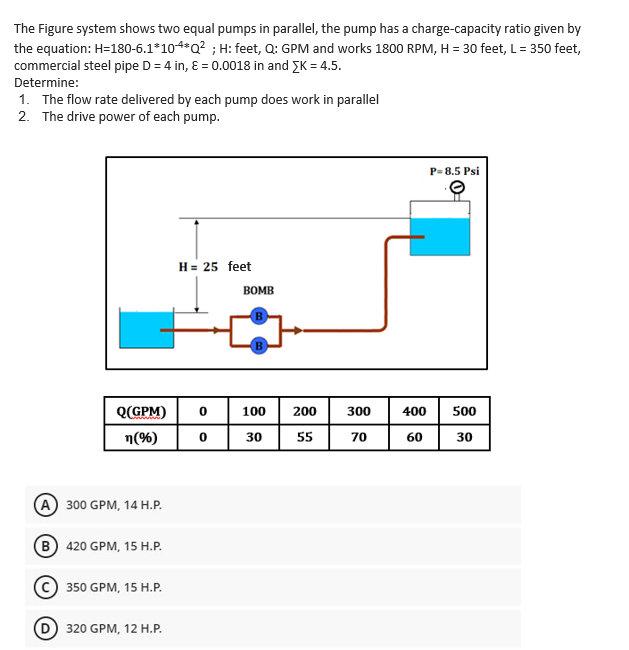 The Figure system shows two equal pumps in parallel, the pump has a charge-capacity ratio given by the equation: H=180-6.1*$10^{-4}$*$Q^2$ ; H: feet, Q: GPM and works 1800 RPM, H = 30 feet, L = 350 feet, commercial steel pipe D = 4 in, Ɛ = 0.0018 in and ∑K = 4.5.
Determine:
1. The flow rate delivered by each pump does work in parallel
2. The drive power of each pump.

P= 8.5 Psi

H = 25 feet

BOMB

B

B

| Q(GPM) | 0 | 100 | 200 | 300 | 400 | 500 |
|---|---|---|---|---|---|---|
| η(%) | 0 | 30 | 55 | 70 | 60 | 30 |

A 300 GPM, 14 H.P.

B 420 GPM, 15 H.P.

C 350 GPM, 15 H.P.

D 320 GPM, 12 H.P.