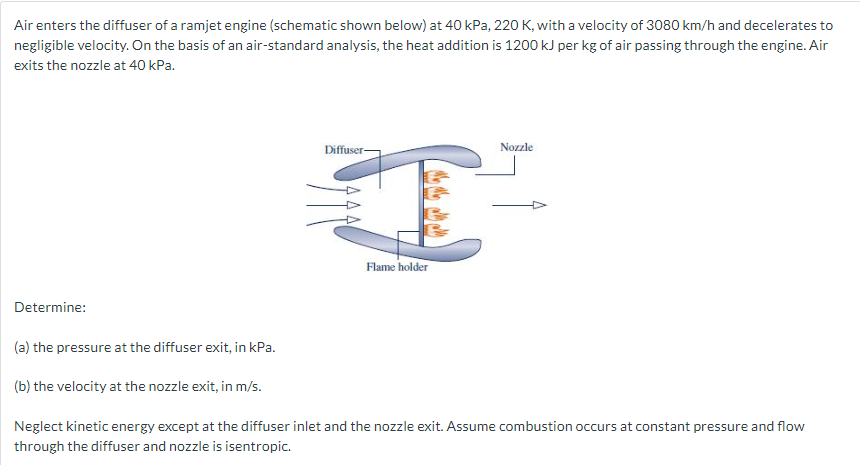 Air enters the diffuser of a ramjet engine (schematic shown below) at 40 kPa, 220 K, with a velocity of 3080 km/h and decelerates to negligible velocity. On the basis of an air-standard analysis, the heat addition is 1200 kJ per kg of air passing through the engine. Air exits the nozzle at 40 kPa.

Diffuser

Nozzle

Flame holder

Determine:

(a) the pressure at the diffuser exit, in kPa.

(b) the velocity at the nozzle exit, in m/s.

Neglect kinetic energy except at the diffuser inlet and the nozzle exit. Assume combustion occurs at constant pressure and flow through the diffuser and nozzle is isentropic.