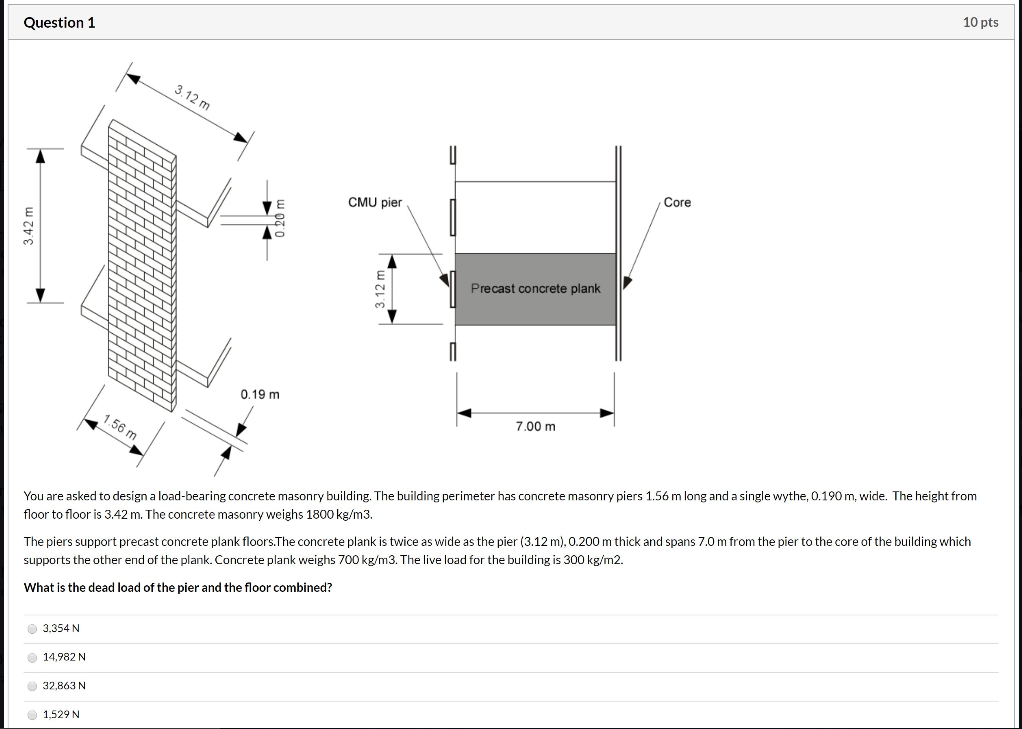 Question 1

10 pts

3.12 m

3.42 m

0.20 m

0.19 m

1.56 m

CMU pier

Core

3.12 m

Precast concrete plank

7.00 m

You are asked to design a load-bearing concrete masonry building. The building perimeter has concrete masonry piers 1.56 m long and a single wythe, 0.190 m, wide. The height from floor to floor is 3.42 m. The concrete masonry weighs 1800 kg/m3.

The piers support precast concrete plank floors.The concrete plank is twice as wide as the pier (3.12 m), 0.200 m thick and spans 7.0 m from the pier to the core of the building which supports the other end of the plank. Concrete plank weighs 700 kg/m3. The live load for the building is 300 kg/m2.

What is the dead load of the pier and the floor combined?

3,354 N

14,982 N

32,863 N

1,529 N